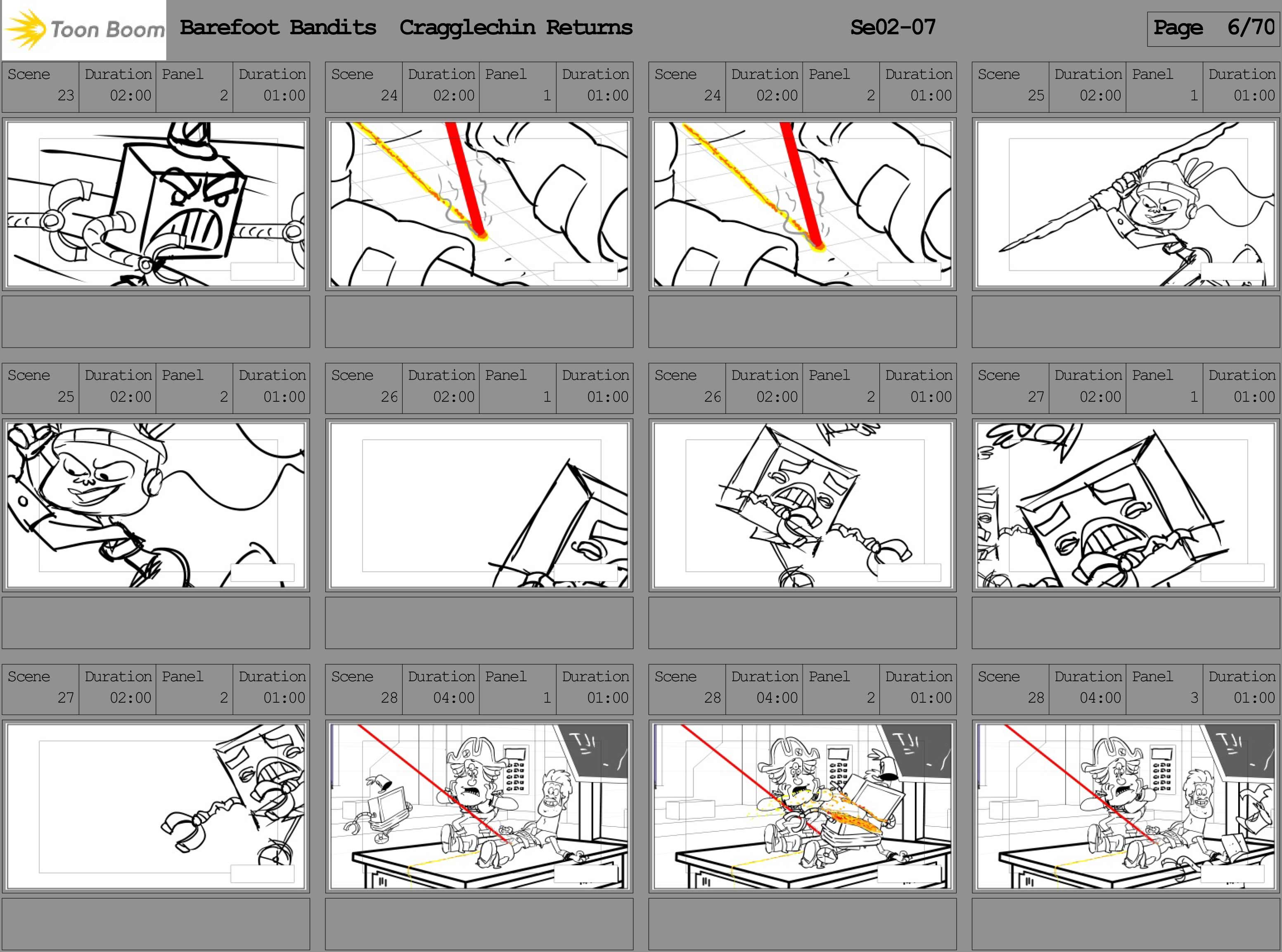 Toon Boom Barefoot Bandits Cragglechin Returns Se02-07 Page 6/70

| Scene | Duration | Panel | Duration |
|---|---|---|---|
| 23 | 02:00 | 2 | 01:00 |

| Scene | Duration | Panel | Duration |
|---|---|---|---|
| 24 | 02:00 | 1 | 01:00 |

| Scene | Duration | Panel | Duration |
|---|---|---|---|
| 24 | 02:00 | 2 | 01:00 |

| Scene | Duration | Panel | Duration |
|---|---|---|---|
| 25 | 02:00 | 1 | 01:00 |

| Scene | Duration | Panel | Duration |
|---|---|---|---|
| 25 | 02:00 | 2 | 01:00 |

| Scene | Duration | Panel | Duration |
|---|---|---|---|
| 26 | 02:00 | 1 | 01:00 |

| Scene | Duration | Panel | Duration |
|---|---|---|---|
| 26 | 02:00 | 2 | 01:00 |

| Scene | Duration | Panel | Duration |
|---|---|---|---|
| 27 | 02:00 | 1 | 01:00 |

| Scene | Duration | Panel | Duration |
|---|---|---|---|
| 27 | 02:00 | 2 | 01:00 |

| Scene | Duration | Panel | Duration |
|---|---|---|---|
| 28 | 04:00 | 1 | 01:00 |

| Scene | Duration | Panel | Duration |
|---|---|---|---|
| 28 | 04:00 | 2 | 01:00 |

| Scene | Duration | Panel | Duration |
|---|---|---|---|
| 28 | 04:00 | 3 | 01:00 |