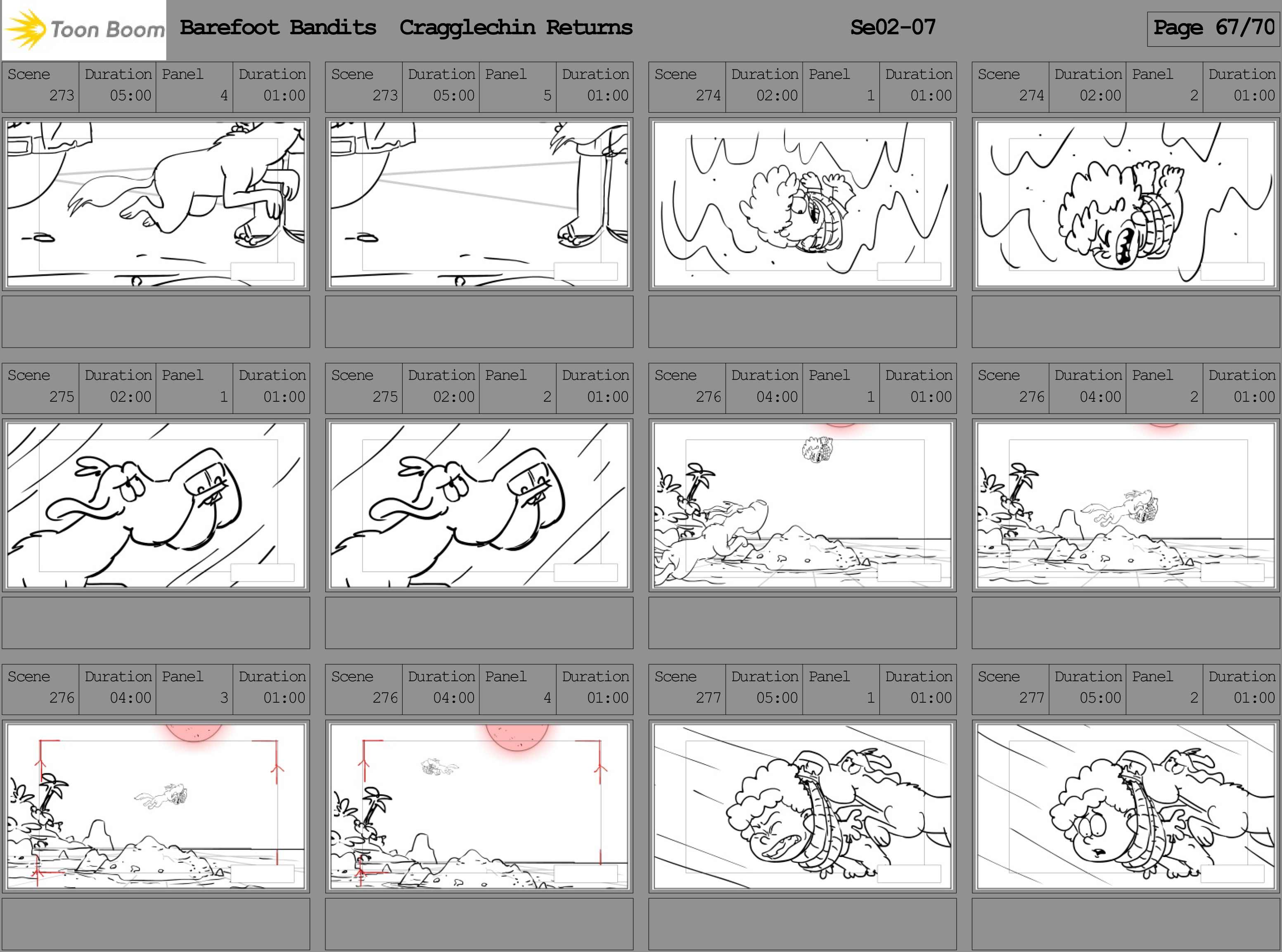 Toon Boom Barefoot Bandits Cragglechin Returns Se02-07 Page 67/70

| Scene | Duration | Panel | Duration |
|---|---|---|---|
| 273 | 05:00 | 4 | 01:00 |

| Scene | Duration | Panel | Duration |
|---|---|---|---|
| 273 | 05:00 | 5 | 01:00 |

| Scene | Duration | Panel | Duration |
|---|---|---|---|
| 274 | 02:00 | 1 | 01:00 |

| Scene | Duration | Panel | Duration |
|---|---|---|---|
| 274 | 02:00 | 2 | 01:00 |

| Scene | Duration | Panel | Duration |
|---|---|---|---|
| 275 | 02:00 | 1 | 01:00 |

| Scene | Duration | Panel | Duration |
|---|---|---|---|
| 275 | 02:00 | 2 | 01:00 |

| Scene | Duration | Panel | Duration |
|---|---|---|---|
| 276 | 04:00 | 1 | 01:00 |

| Scene | Duration | Panel | Duration |
|---|---|---|---|
| 276 | 04:00 | 2 | 01:00 |

| Scene | Duration | Panel | Duration |
|---|---|---|---|
| 276 | 04:00 | 3 | 01:00 |

| Scene | Duration | Panel | Duration |
|---|---|---|---|
| 276 | 04:00 | 4 | 01:00 |

| Scene | Duration | Panel | Duration |
|---|---|---|---|
| 277 | 05:00 | 1 | 01:00 |

| Scene | Duration | Panel | Duration |
|---|---|---|---|
| 277 | 05:00 | 2 | 01:00 |