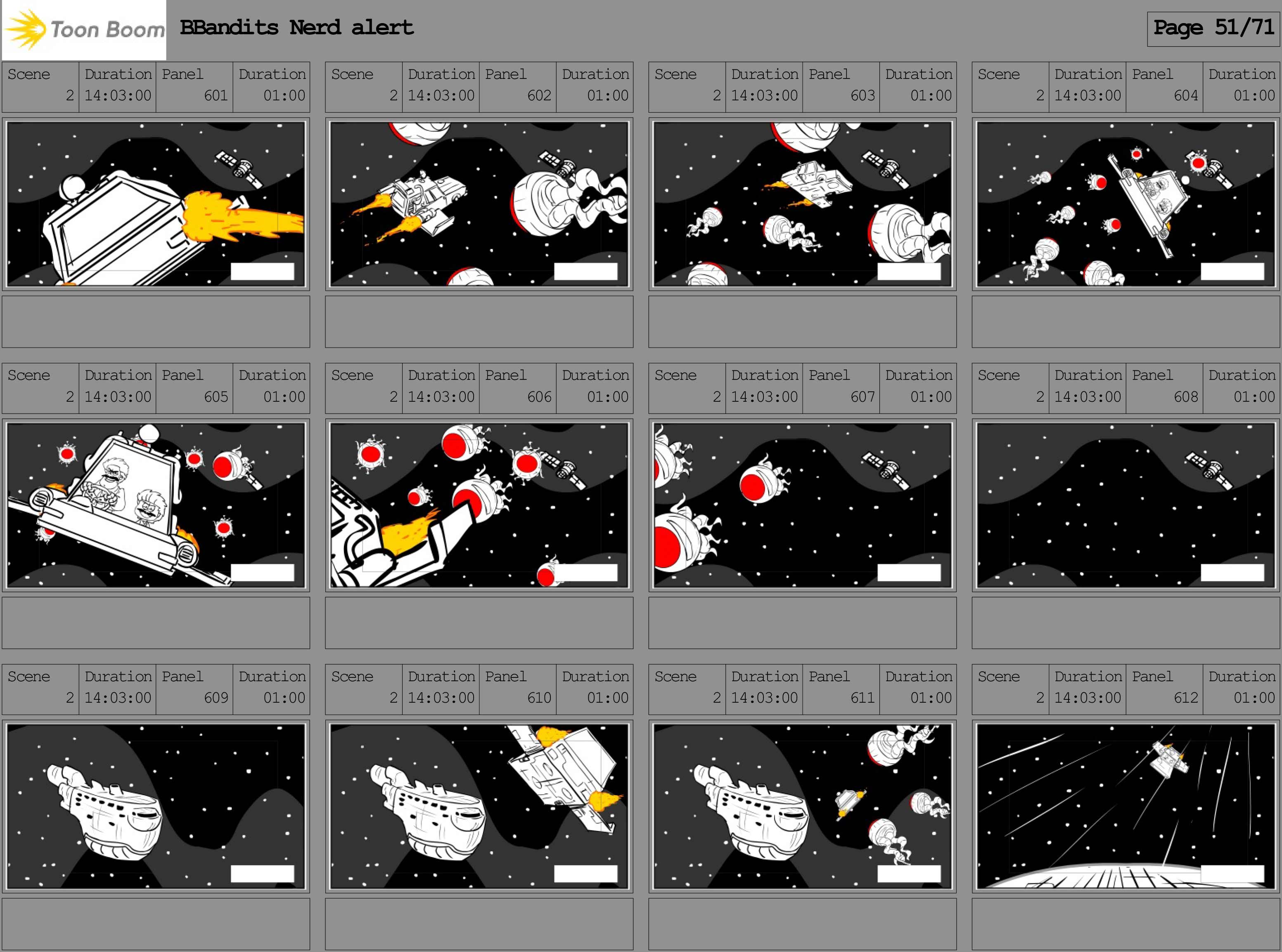 Toon Boom BBandits Nerd alert

Page 51/71

| Scene | Duration | Panel | Duration |
|---|---|---|---|
| 2 | 14:03:00 | 601 | 01:00 |

| Scene | Duration | Panel | Duration |
|---|---|---|---|
| 2 | 14:03:00 | 602 | 01:00 |

| Scene | Duration | Panel | Duration |
|---|---|---|---|
| 2 | 14:03:00 | 603 | 01:00 |

| Scene | Duration | Panel | Duration |
|---|---|---|---|
| 2 | 14:03:00 | 604 | 01:00 |

| Scene | Duration | Panel | Duration |
|---|---|---|---|
| 2 | 14:03:00 | 605 | 01:00 |

| Scene | Duration | Panel | Duration |
|---|---|---|---|
| 2 | 14:03:00 | 606 | 01:00 |

| Scene | Duration | Panel | Duration |
|---|---|---|---|
| 2 | 14:03:00 | 607 | 01:00 |

| Scene | Duration | Panel | Duration |
|---|---|---|---|
| 2 | 14:03:00 | 608 | 01:00 |

| Scene | Duration | Panel | Duration |
|---|---|---|---|
| 2 | 14:03:00 | 609 | 01:00 |

| Scene | Duration | Panel | Duration |
|---|---|---|---|
| 2 | 14:03:00 | 610 | 01:00 |

| Scene | Duration | Panel | Duration |
|---|---|---|---|
| 2 | 14:03:00 | 611 | 01:00 |

| Scene | Duration | Panel | Duration |
|---|---|---|---|
| 2 | 14:03:00 | 612 | 01:00 |