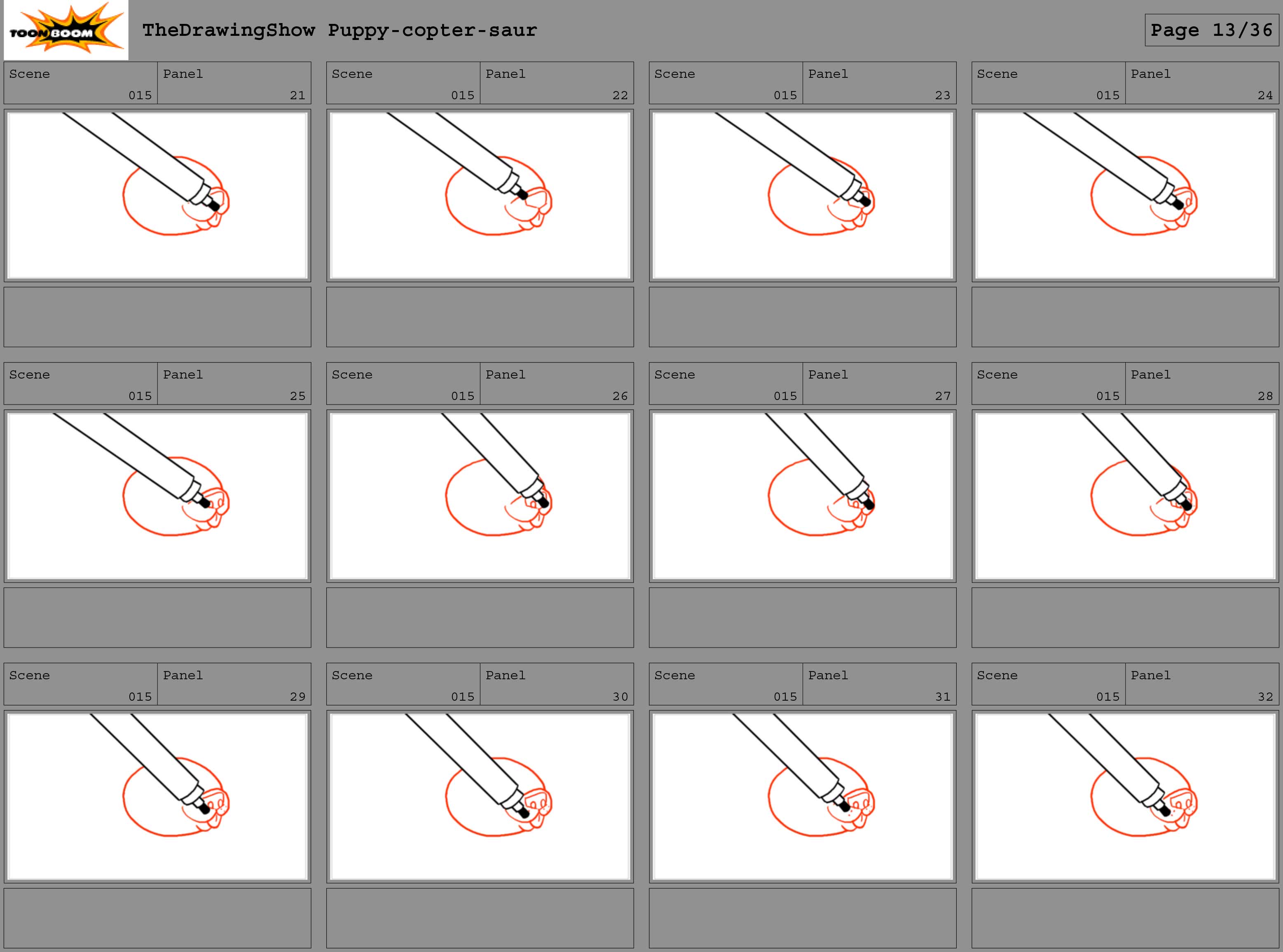 TOON BOOM

TheDrawingShow Puppy-copter-saur

Page 13/36

Scene 015 Panel 21

Scene 015 Panel 22

Scene 015 Panel 23

Scene 015 Panel 24

Scene 015 Panel 25

Scene 015 Panel 26

Scene 015 Panel 27

Scene 015 Panel 28

Scene 015 Panel 29

Scene 015 Panel 30

Scene 015 Panel 31

Scene 015 Panel 32