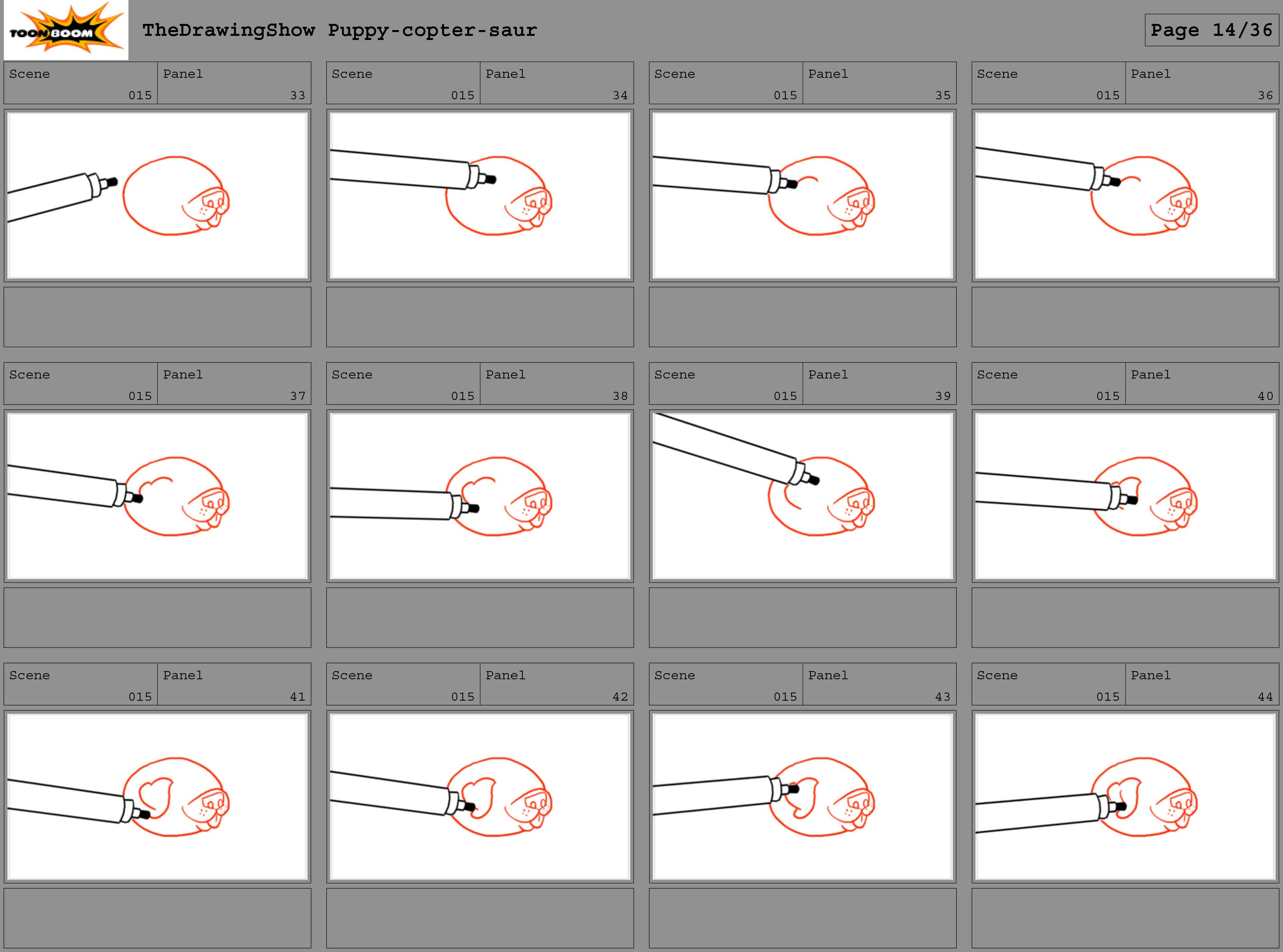 TOON BOOM

TheDrawingShow Puppy-copter-saur

Page 14/36

Scene 015 Panel 33

Scene 015 Panel 34

Scene 015 Panel 35

Scene 015 Panel 36

Scene 015 Panel 37

Scene 015 Panel 38

Scene 015 Panel 39

Scene 015 Panel 40

Scene 015 Panel 41

Scene 015 Panel 42

Scene 015 Panel 43

Scene 015 Panel 44