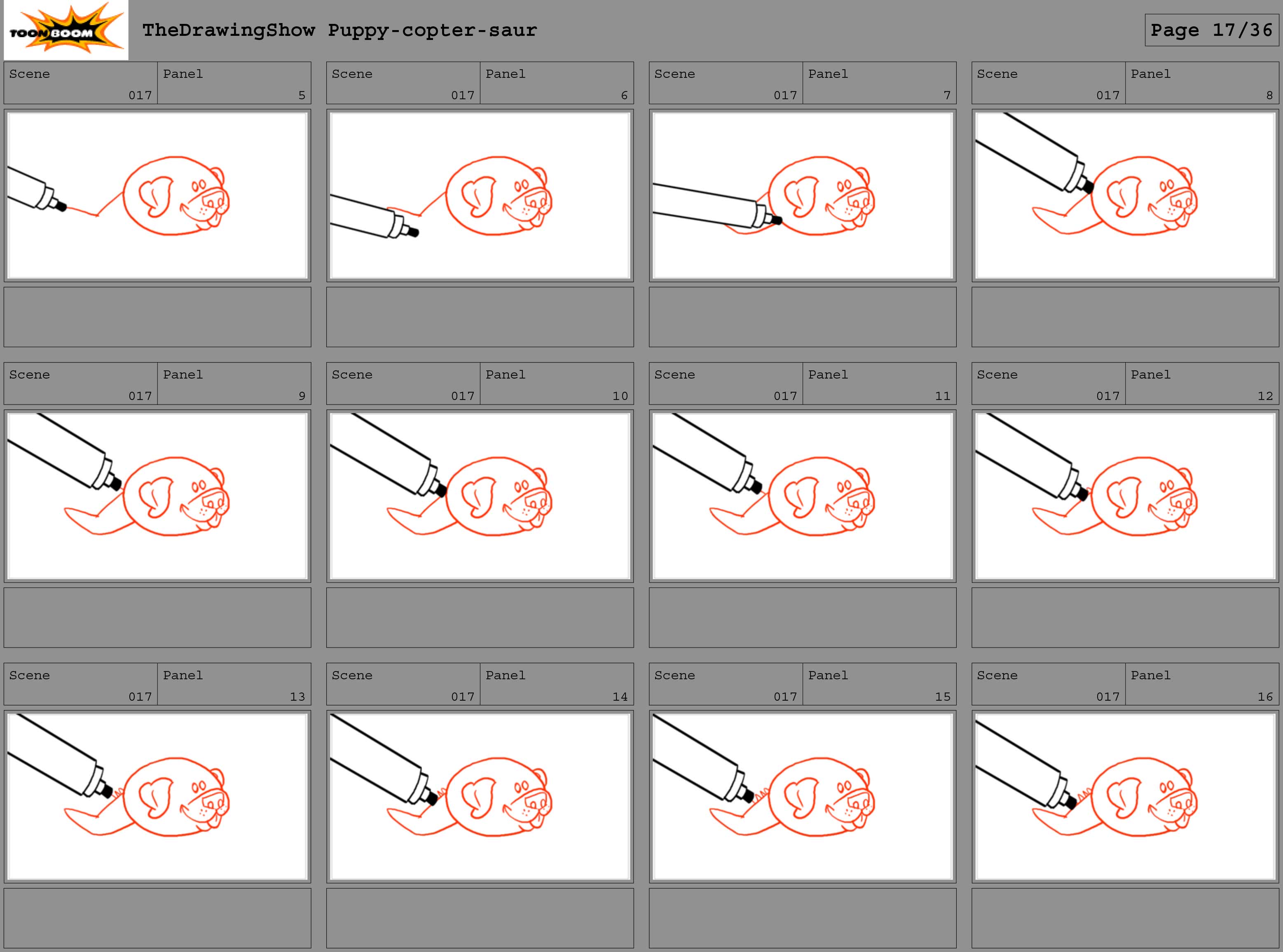 TOON BOOM

TheDrawingShow Puppy-copter-saur

Page 17/36

Scene 017 Panel 5

Scene 017 Panel 6

Scene 017 Panel 7

Scene 017 Panel 8

Scene 017 Panel 9

Scene 017 Panel 10

Scene 017 Panel 11

Scene 017 Panel 12

Scene 017 Panel 13

Scene 017 Panel 14

Scene 017 Panel 15

Scene 017 Panel 16