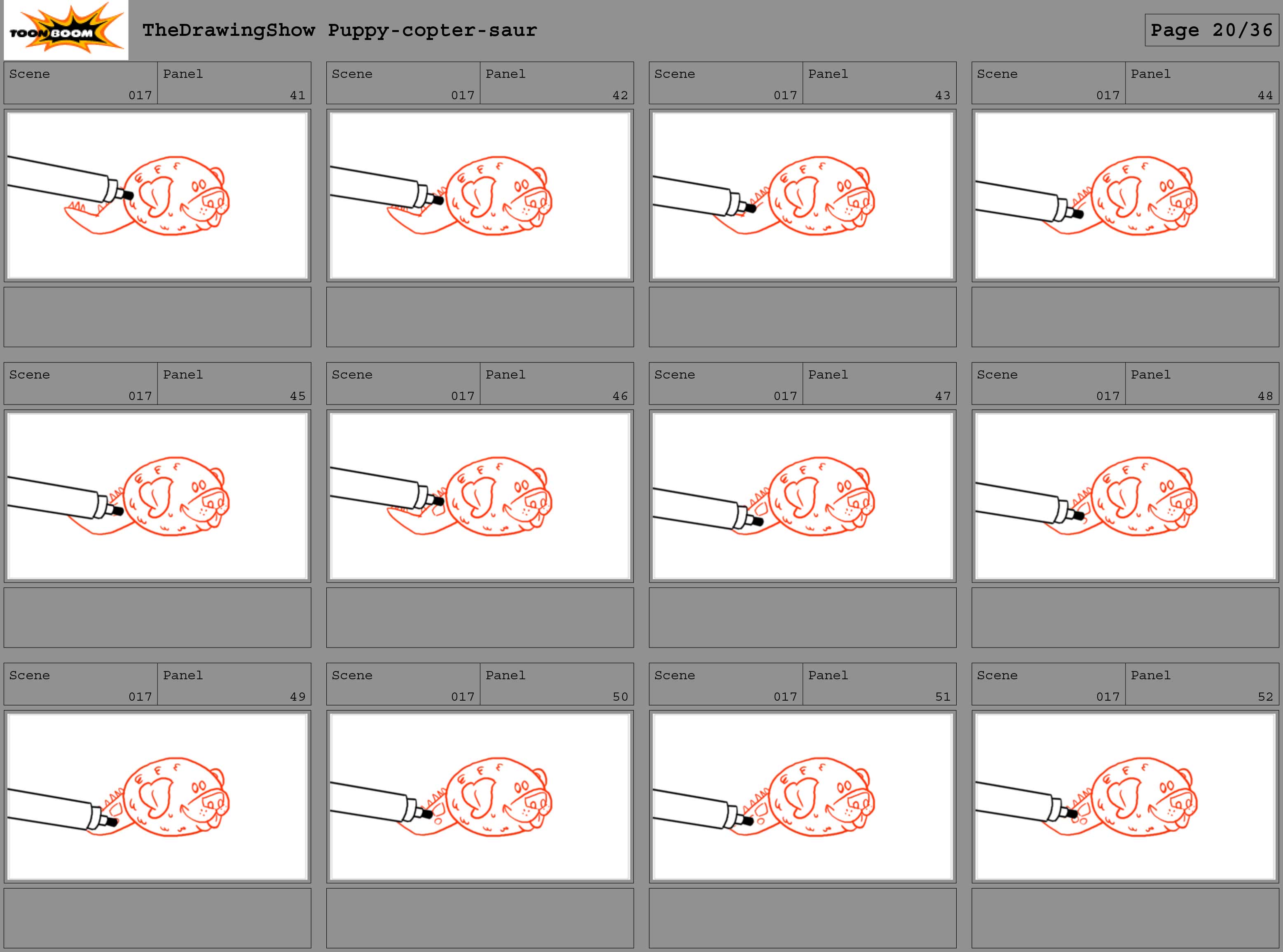 TOON BOOM

TheDrawingShow Puppy-copter-saur

Page 20/36

Scene 017 Panel 41

Scene 017 Panel 42

Scene 017 Panel 43

Scene 017 Panel 44

Scene 017 Panel 45

Scene 017 Panel 46

Scene 017 Panel 47

Scene 017 Panel 48

Scene 017 Panel 49

Scene 017 Panel 50

Scene 017 Panel 51

Scene 017 Panel 52