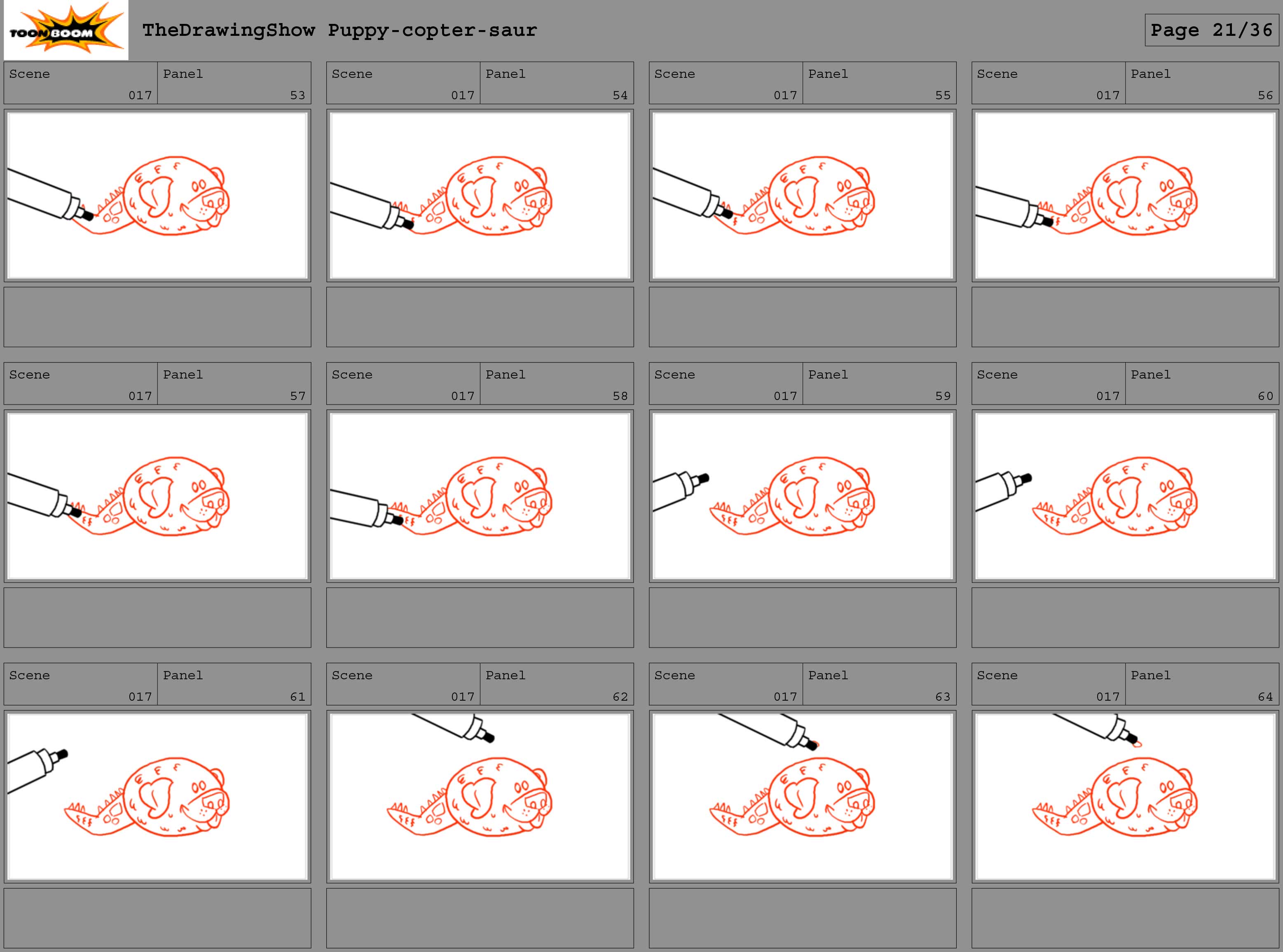 TOON BOOM

TheDrawingShow Puppy-copter-saur

Page 21/36

Scene 017 Panel 53

Scene 017 Panel 54

Scene 017 Panel 55

Scene 017 Panel 56

Scene 017 Panel 57

Scene 017 Panel 58

Scene 017 Panel 59

Scene 017 Panel 60

Scene 017 Panel 61

Scene 017 Panel 62

Scene 017 Panel 63

Scene 017 Panel 64