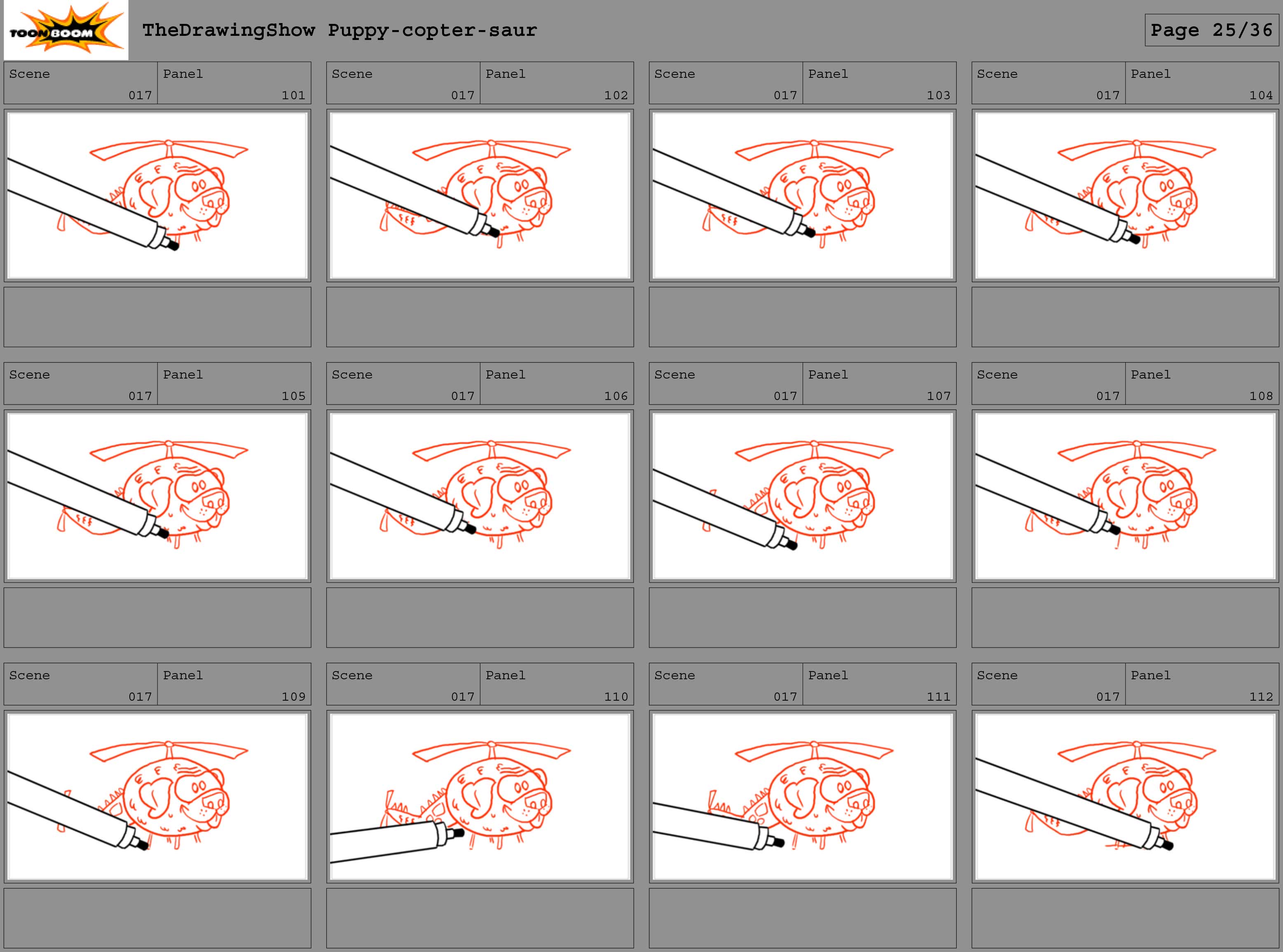 TOON BOOM

TheDrawingShow Puppy-copter-saur

Page 25/36

Scene 017 Panel 101

Scene 017 Panel 102

Scene 017 Panel 103

Scene 017 Panel 104

Scene 017 Panel 105

Scene 017 Panel 106

Scene 017 Panel 107

Scene 017 Panel 108

Scene 017 Panel 109

Scene 017 Panel 110

Scene 017 Panel 111

Scene 017 Panel 112