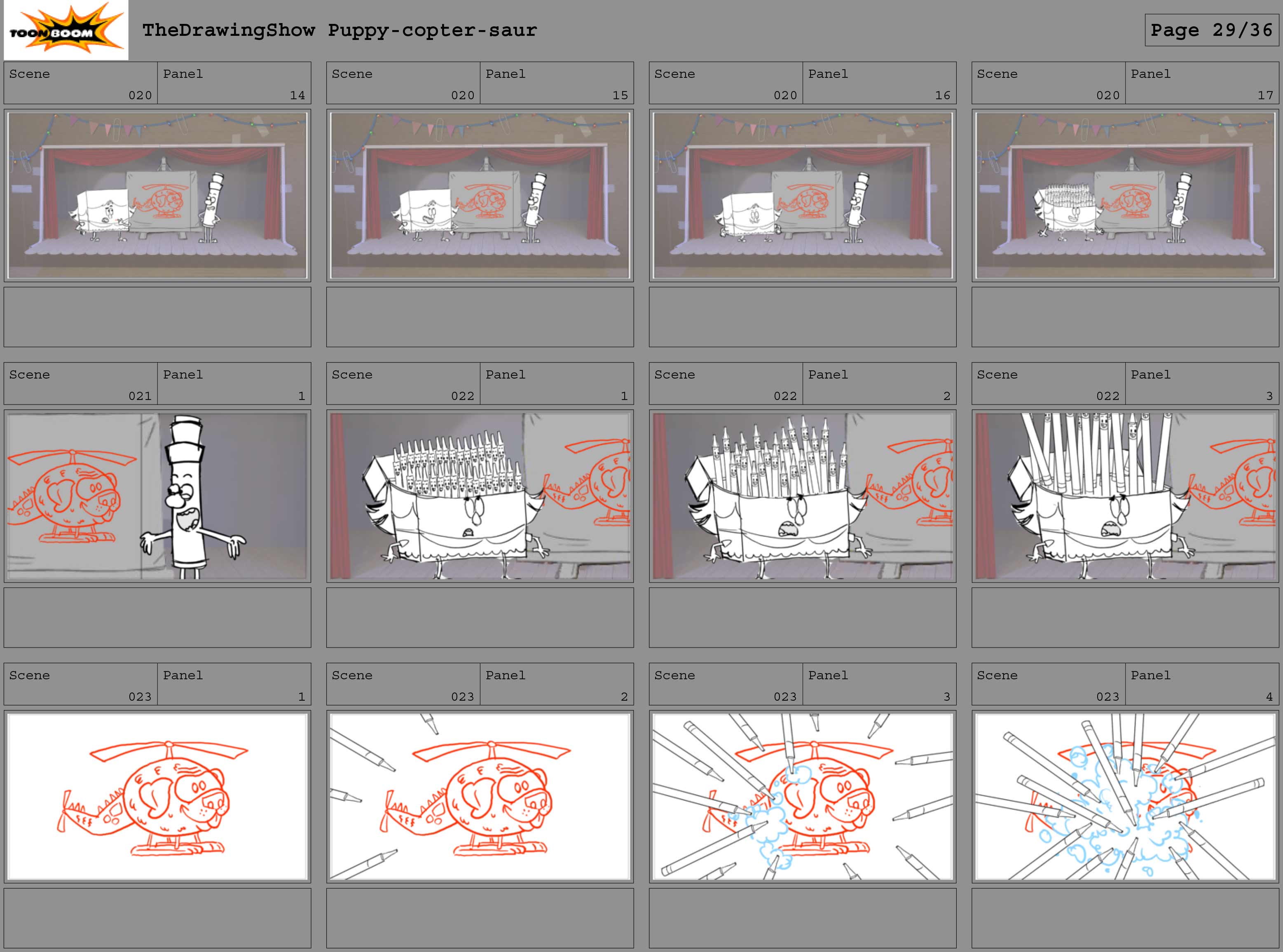 TOON BOOM

TheDrawingShow Puppy-copter-saur

Page 29/36

Scene 020 Panel 14

Scene 020 Panel 15

Scene 020 Panel 16

Scene 020 Panel 17

Scene 021 Panel 1

Scene 022 Panel 1

Scene 022 Panel 2

Scene 022 Panel 3

Scene 023 Panel 1

Scene 023 Panel 2

Scene 023 Panel 3

Scene 023 Panel 4