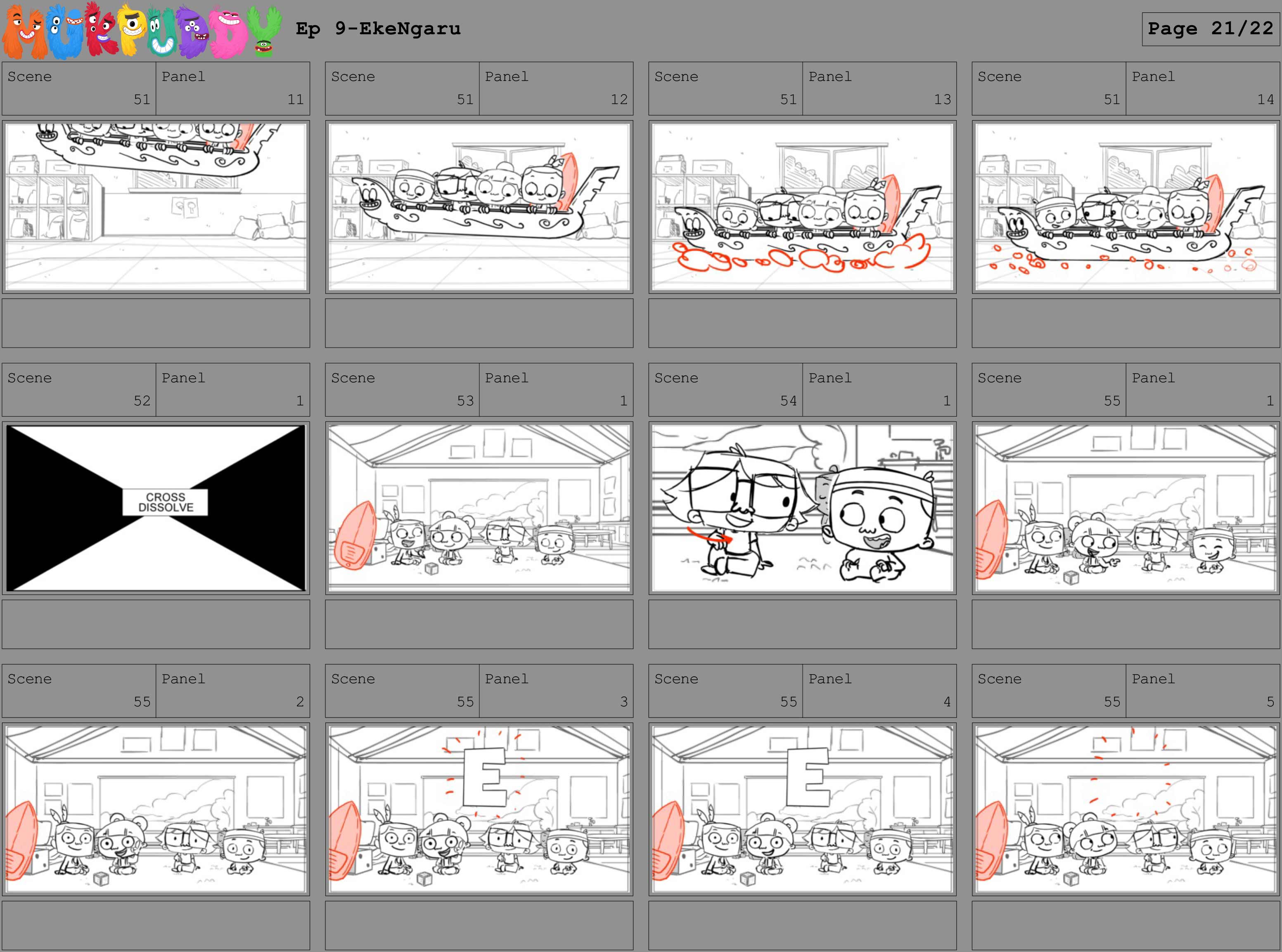 MUKPUDDY Ep 9-EkeNgaru Page 21/22

Scene 51 Panel 11

Scene 51 Panel 12

Scene 51 Panel 13

Scene 51 Panel 14

Scene 52 Panel 1

CROSS DISSOLVE

Scene 53 Panel 1

Scene 54 Panel 1

Scene 55 Panel 1

Scene 55 Panel 2

Scene 55 Panel 3

E

Scene 55 Panel 4

E

Scene 55 Panel 5