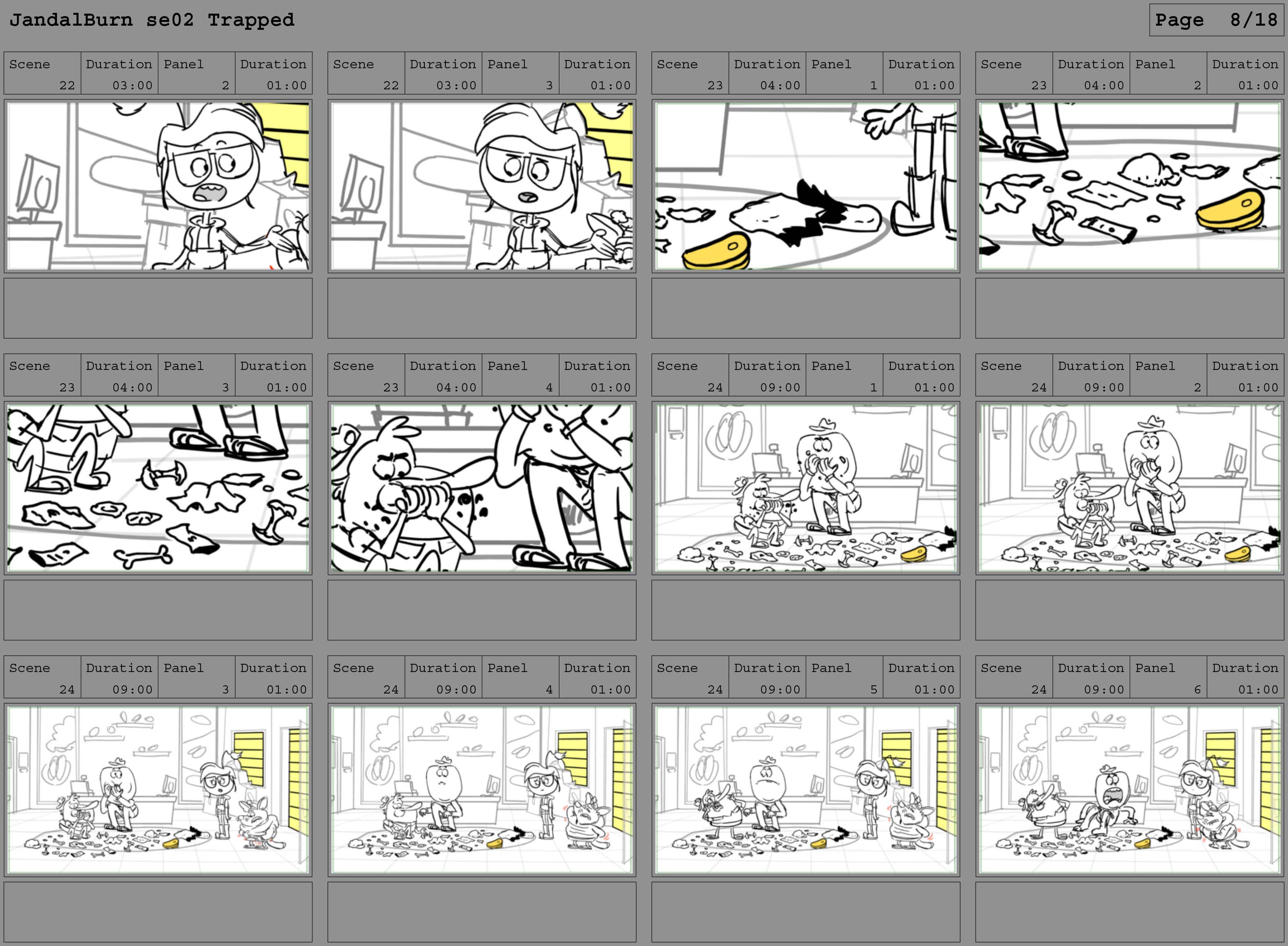 JandalBurn se02 Trapped

Page 8/18

| Scene | Duration | Panel | Duration |
|---|---|---|---|
| 22 | 03:00 | 2 | 01:00 |

| Scene | Duration | Panel | Duration |
|---|---|---|---|
| 22 | 03:00 | 3 | 01:00 |

| Scene | Duration | Panel | Duration |
|---|---|---|---|
| 23 | 04:00 | 1 | 01:00 |

| Scene | Duration | Panel | Duration |
|---|---|---|---|
| 23 | 04:00 | 2 | 01:00 |

| Scene | Duration | Panel | Duration |
|---|---|---|---|
| 23 | 04:00 | 3 | 01:00 |

| Scene | Duration | Panel | Duration |
|---|---|---|---|
| 23 | 04:00 | 4 | 01:00 |

| Scene | Duration | Panel | Duration |
|---|---|---|---|
| 24 | 09:00 | 1 | 01:00 |

| Scene | Duration | Panel | Duration |
|---|---|---|---|
| 24 | 09:00 | 2 | 01:00 |

| Scene | Duration | Panel | Duration |
|---|---|---|---|
| 24 | 09:00 | 3 | 01:00 |

| Scene | Duration | Panel | Duration |
|---|---|---|---|
| 24 | 09:00 | 4 | 01:00 |

| Scene | Duration | Panel | Duration |
|---|---|---|---|
| 24 | 09:00 | 5 | 01:00 |

| Scene | Duration | Panel | Duration |
|---|---|---|---|
| 24 | 09:00 | 6 | 01:00 |