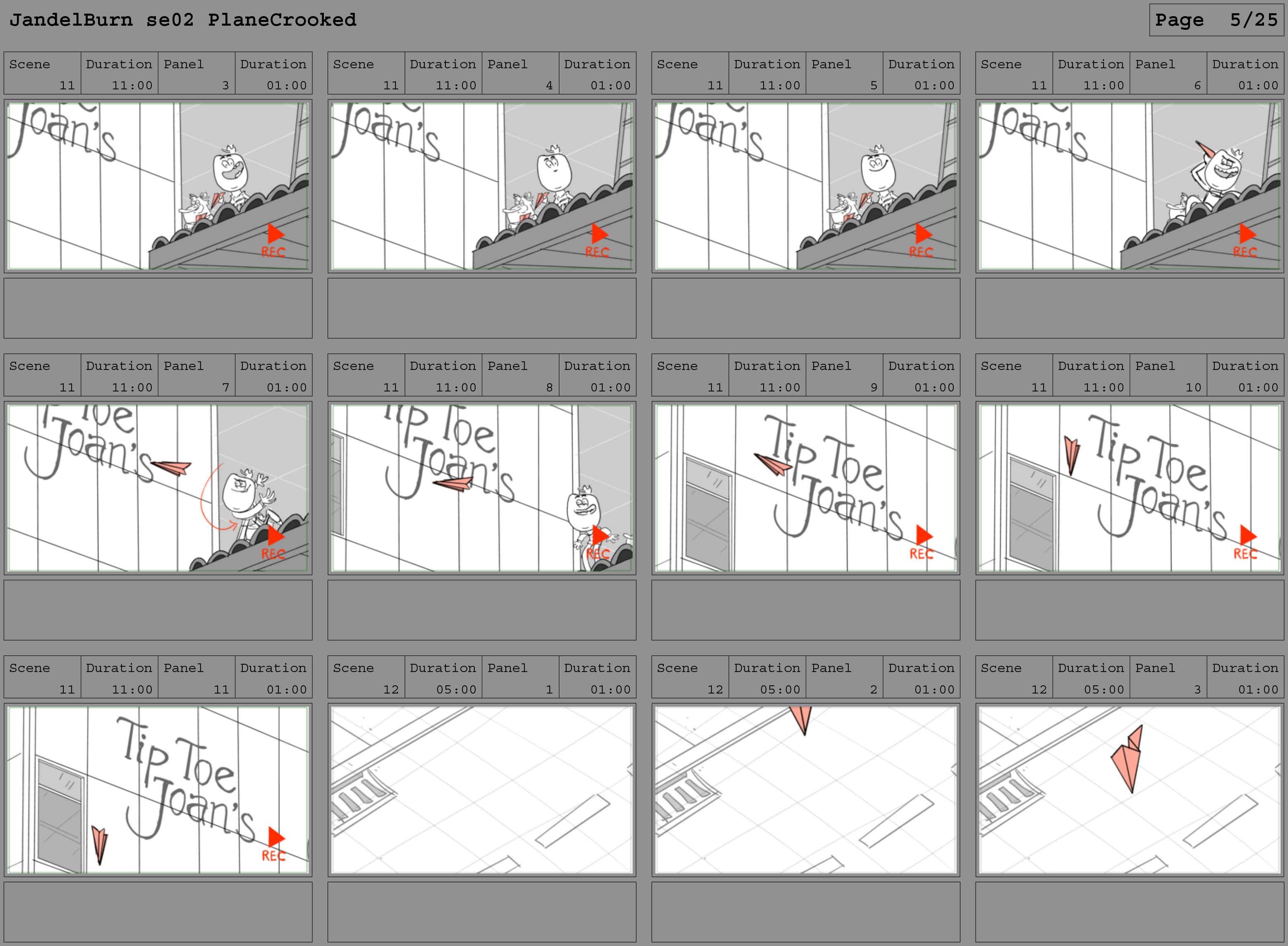 JandelBurn se02 PlaneCrooked

Page 5/25

| Scene | Duration | Panel | Duration |
|---|---|---|---|
| 11 | 11:00 | 3 | 01:00 |

Joan's
REC

| Scene | Duration | Panel | Duration |
|---|---|---|---|
| 11 | 11:00 | 4 | 01:00 |

Joan's
REC

| Scene | Duration | Panel | Duration |
|---|---|---|---|
| 11 | 11:00 | 5 | 01:00 |

Joan's
REC

| Scene | Duration | Panel | Duration |
|---|---|---|---|
| 11 | 11:00 | 6 | 01:00 |

Joan's
REC

| Scene | Duration | Panel | Duration |
|---|---|---|---|
| 11 | 11:00 | 7 | 01:00 |

Toe
Joan's
REC

| Scene | Duration | Panel | Duration |
|---|---|---|---|
| 11 | 11:00 | 8 | 01:00 |

Tip Toe
Joan's
REC

| Scene | Duration | Panel | Duration |
|---|---|---|---|
| 11 | 11:00 | 9 | 01:00 |

Tip Toe
Joan's
REC

| Scene | Duration | Panel | Duration |
|---|---|---|---|
| 11 | 11:00 | 10 | 01:00 |

Tip Toe
Joan's
REC

| Scene | Duration | Panel | Duration |
|---|---|---|---|
| 11 | 11:00 | 11 | 01:00 |

Tip Toe
Joan's
REC

| Scene | Duration | Panel | Duration |
|---|---|---|---|
| 12 | 05:00 | 1 | 01:00 |

| Scene | Duration | Panel | Duration |
|---|---|---|---|
| 12 | 05:00 | 2 | 01:00 |

| Scene | Duration | Panel | Duration |
|---|---|---|---|
| 12 | 05:00 | 3 | 01:00 |