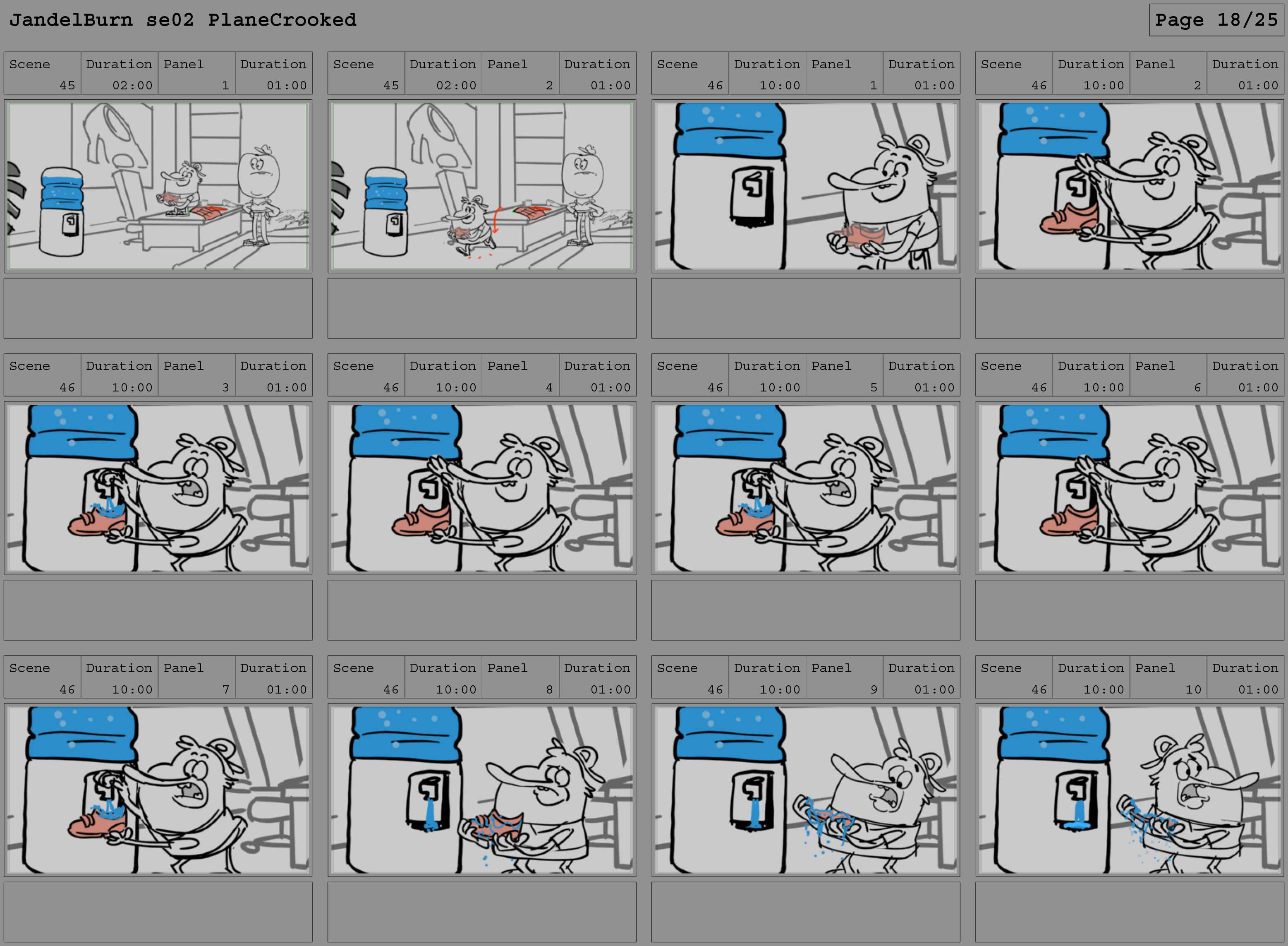 JandelBurn se02 PlaneCrooked

Page 18/25

| Scene | Duration | Panel | Duration |
|---|---|---|---|
| 45 | 02:00 | 1 | 01:00 |

| Scene | Duration | Panel | Duration |
|---|---|---|---|
| 45 | 02:00 | 2 | 01:00 |

| Scene | Duration | Panel | Duration |
|---|---|---|---|
| 46 | 10:00 | 1 | 01:00 |

| Scene | Duration | Panel | Duration |
|---|---|---|---|
| 46 | 10:00 | 2 | 01:00 |

| Scene | Duration | Panel | Duration |
|---|---|---|---|
| 46 | 10:00 | 3 | 01:00 |

| Scene | Duration | Panel | Duration |
|---|---|---|---|
| 46 | 10:00 | 4 | 01:00 |

| Scene | Duration | Panel | Duration |
|---|---|---|---|
| 46 | 10:00 | 5 | 01:00 |

| Scene | Duration | Panel | Duration |
|---|---|---|---|
| 46 | 10:00 | 6 | 01:00 |

| Scene | Duration | Panel | Duration |
|---|---|---|---|
| 46 | 10:00 | 7 | 01:00 |

| Scene | Duration | Panel | Duration |
|---|---|---|---|
| 46 | 10:00 | 8 | 01:00 |

| Scene | Duration | Panel | Duration |
|---|---|---|---|
| 46 | 10:00 | 9 | 01:00 |

| Scene | Duration | Panel | Duration |
|---|---|---|---|
| 46 | 10:00 | 10 | 01:00 |