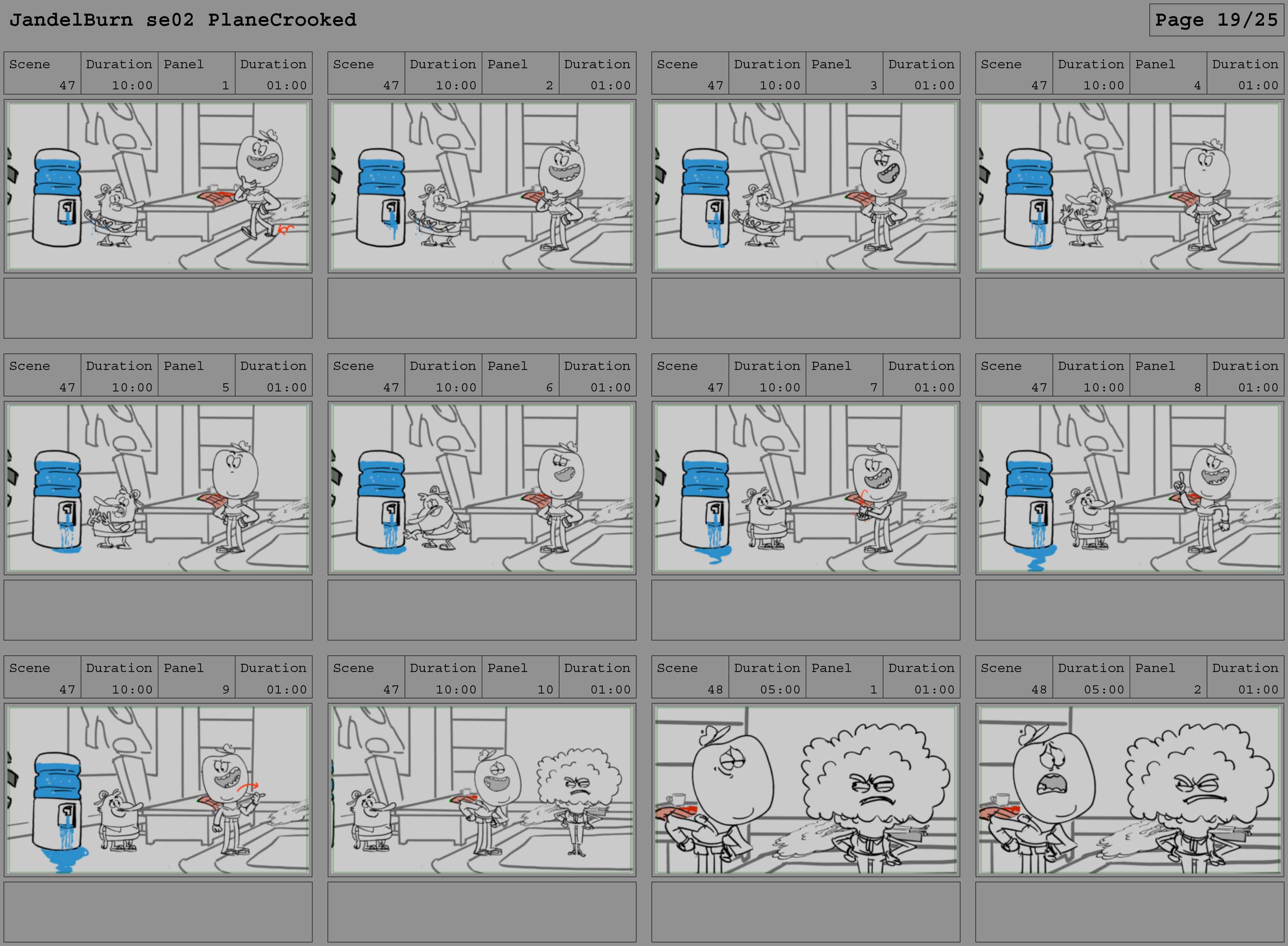 JandelBurn se02 PlaneCrooked

Page 19/25

| Scene | Duration | Panel | Duration |
|---|---|---|---|
| 47 | 10:00 | 1 | 01:00 |

| Scene | Duration | Panel | Duration |
|---|---|---|---|
| 47 | 10:00 | 2 | 01:00 |

| Scene | Duration | Panel | Duration |
|---|---|---|---|
| 47 | 10:00 | 3 | 01:00 |

| Scene | Duration | Panel | Duration |
|---|---|---|---|
| 47 | 10:00 | 4 | 01:00 |

| Scene | Duration | Panel | Duration |
|---|---|---|---|
| 47 | 10:00 | 5 | 01:00 |

| Scene | Duration | Panel | Duration |
|---|---|---|---|
| 47 | 10:00 | 6 | 01:00 |

| Scene | Duration | Panel | Duration |
|---|---|---|---|
| 47 | 10:00 | 7 | 01:00 |

| Scene | Duration | Panel | Duration |
|---|---|---|---|
| 47 | 10:00 | 8 | 01:00 |

| Scene | Duration | Panel | Duration |
|---|---|---|---|
| 47 | 10:00 | 9 | 01:00 |

| Scene | Duration | Panel | Duration |
|---|---|---|---|
| 47 | 10:00 | 10 | 01:00 |

| Scene | Duration | Panel | Duration |
|---|---|---|---|
| 48 | 05:00 | 1 | 01:00 |

| Scene | Duration | Panel | Duration |
|---|---|---|---|
| 48 | 05:00 | 2 | 01:00 |