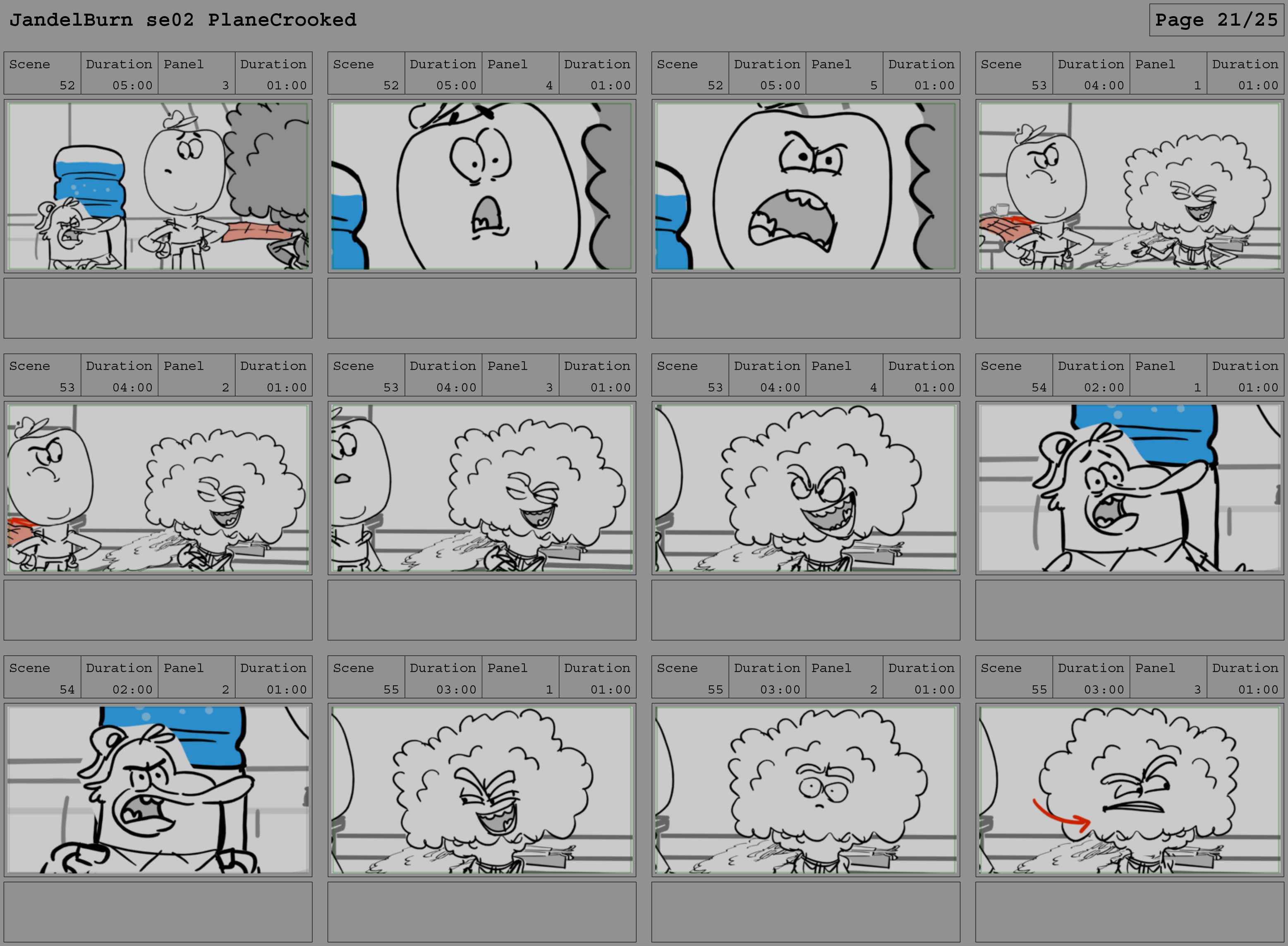 JandelBurn se02 PlaneCrooked

Page 21/25

| Scene | Duration | Panel | Duration |
|---|---|---|---|
| 52 | 05:00 | 3 | 01:00 |

| Scene | Duration | Panel | Duration |
|---|---|---|---|
| 52 | 05:00 | 4 | 01:00 |

| Scene | Duration | Panel | Duration |
|---|---|---|---|
| 52 | 05:00 | 5 | 01:00 |

| Scene | Duration | Panel | Duration |
|---|---|---|---|
| 53 | 04:00 | 1 | 01:00 |

| Scene | Duration | Panel | Duration |
|---|---|---|---|
| 53 | 04:00 | 2 | 01:00 |

| Scene | Duration | Panel | Duration |
|---|---|---|---|
| 53 | 04:00 | 3 | 01:00 |

| Scene | Duration | Panel | Duration |
|---|---|---|---|
| 53 | 04:00 | 4 | 01:00 |

| Scene | Duration | Panel | Duration |
|---|---|---|---|
| 54 | 02:00 | 1 | 01:00 |

| Scene | Duration | Panel | Duration |
|---|---|---|---|
| 54 | 02:00 | 2 | 01:00 |

| Scene | Duration | Panel | Duration |
|---|---|---|---|
| 55 | 03:00 | 1 | 01:00 |

| Scene | Duration | Panel | Duration |
|---|---|---|---|
| 55 | 03:00 | 2 | 01:00 |

| Scene | Duration | Panel | Duration |
|---|---|---|---|
| 55 | 03:00 | 3 | 01:00 |