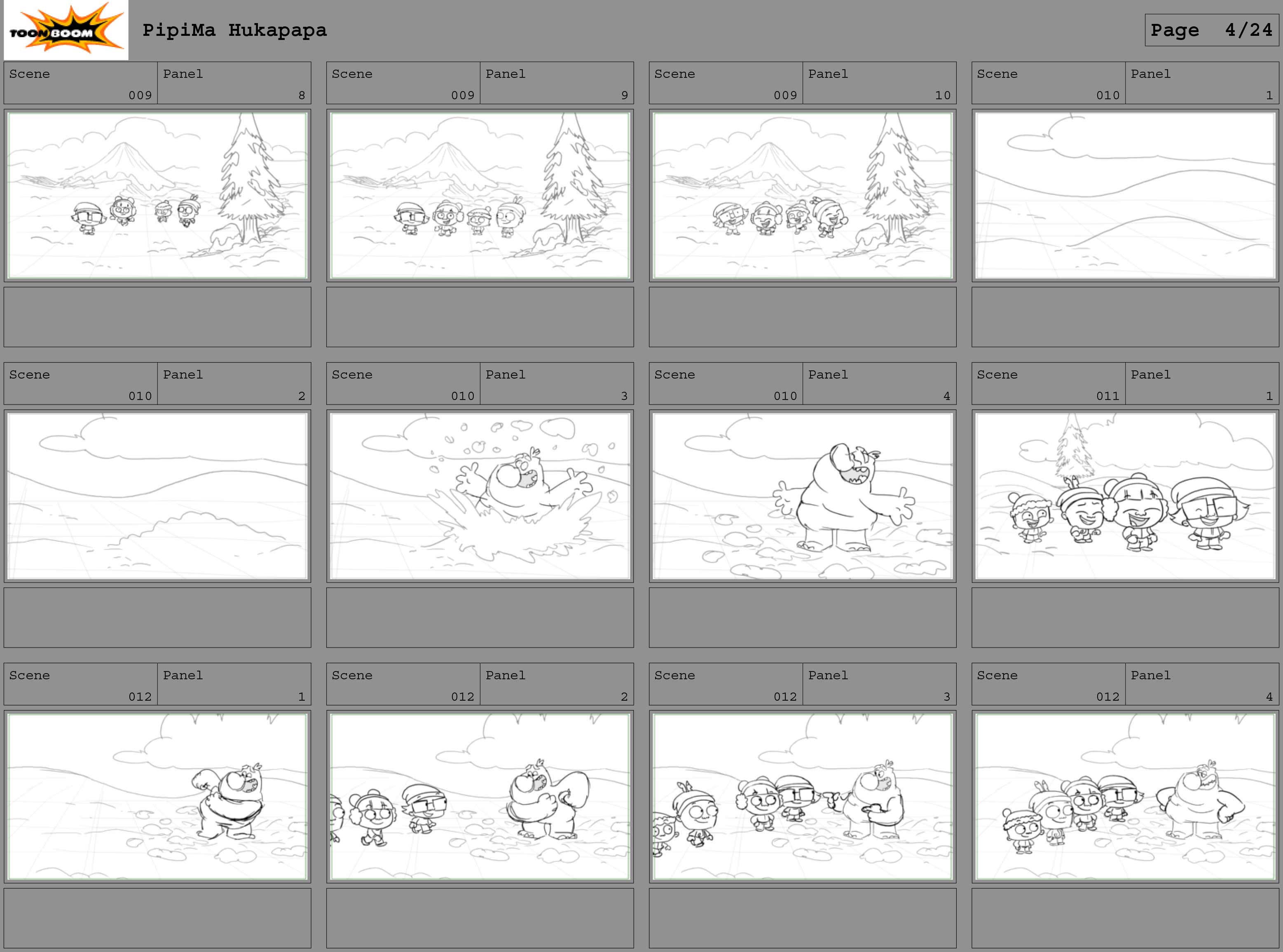 TOON BOOM

PipiMa Hukapapa

Page 4/24

Scene 009 Panel 8

Scene 009 Panel 9

Scene 009 Panel 10

Scene 010 Panel 1

Scene 010 Panel 2

Scene 010 Panel 3

Scene 010 Panel 4

Scene 011 Panel 1

Scene 012 Panel 1

Scene 012 Panel 2

Scene 012 Panel 3

Scene 012 Panel 4