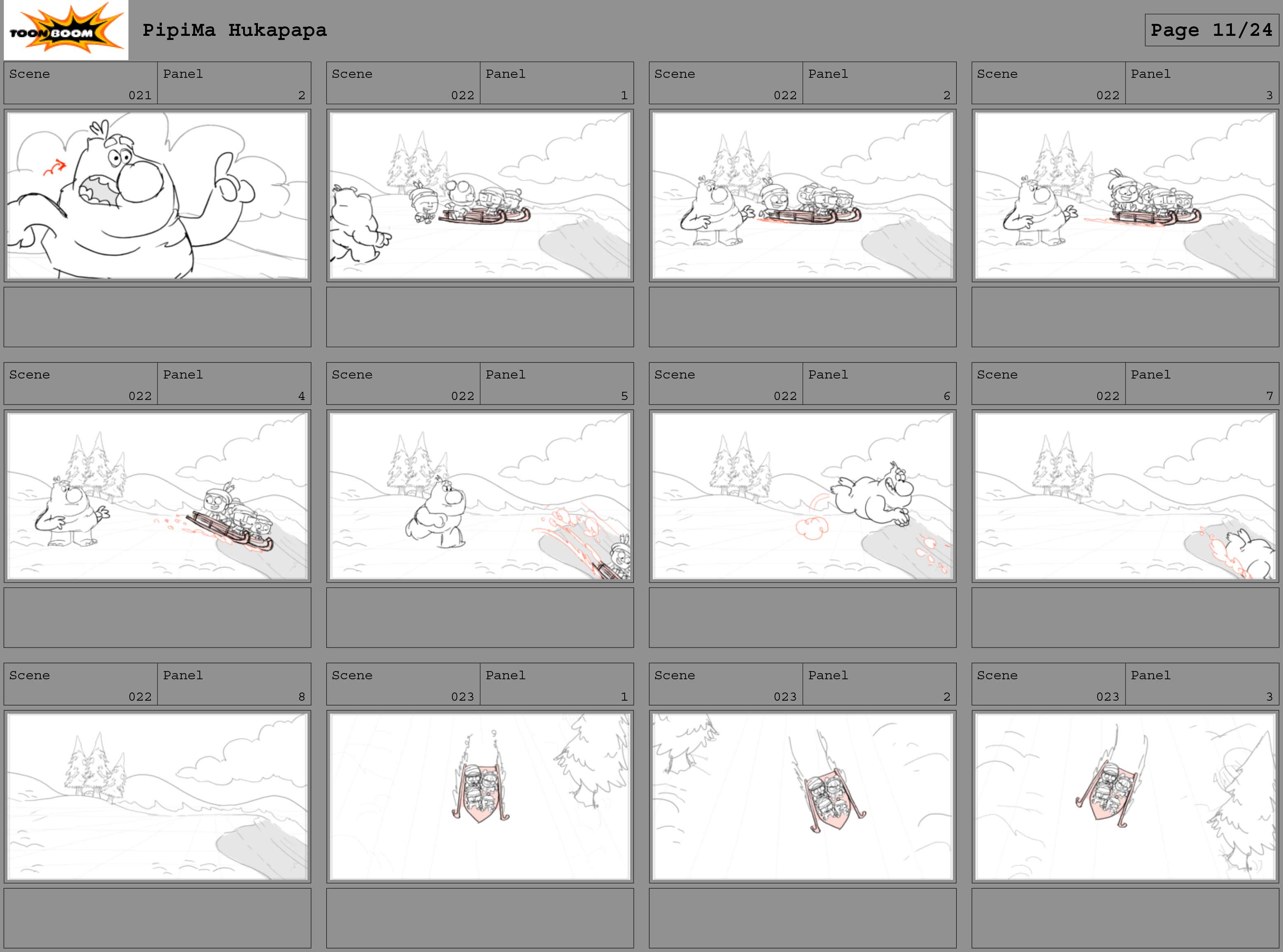 TOON BOOM

PipiMa Hukapapa

Page 11/24

Scene 021 Panel 2

Scene 022 Panel 1

Scene 022 Panel 2

Scene 022 Panel 3

Scene 022 Panel 4

Scene 022 Panel 5

Scene 022 Panel 6

Scene 022 Panel 7

Scene 022 Panel 8

Scene 023 Panel 1

Scene 023 Panel 2

Scene 023 Panel 3