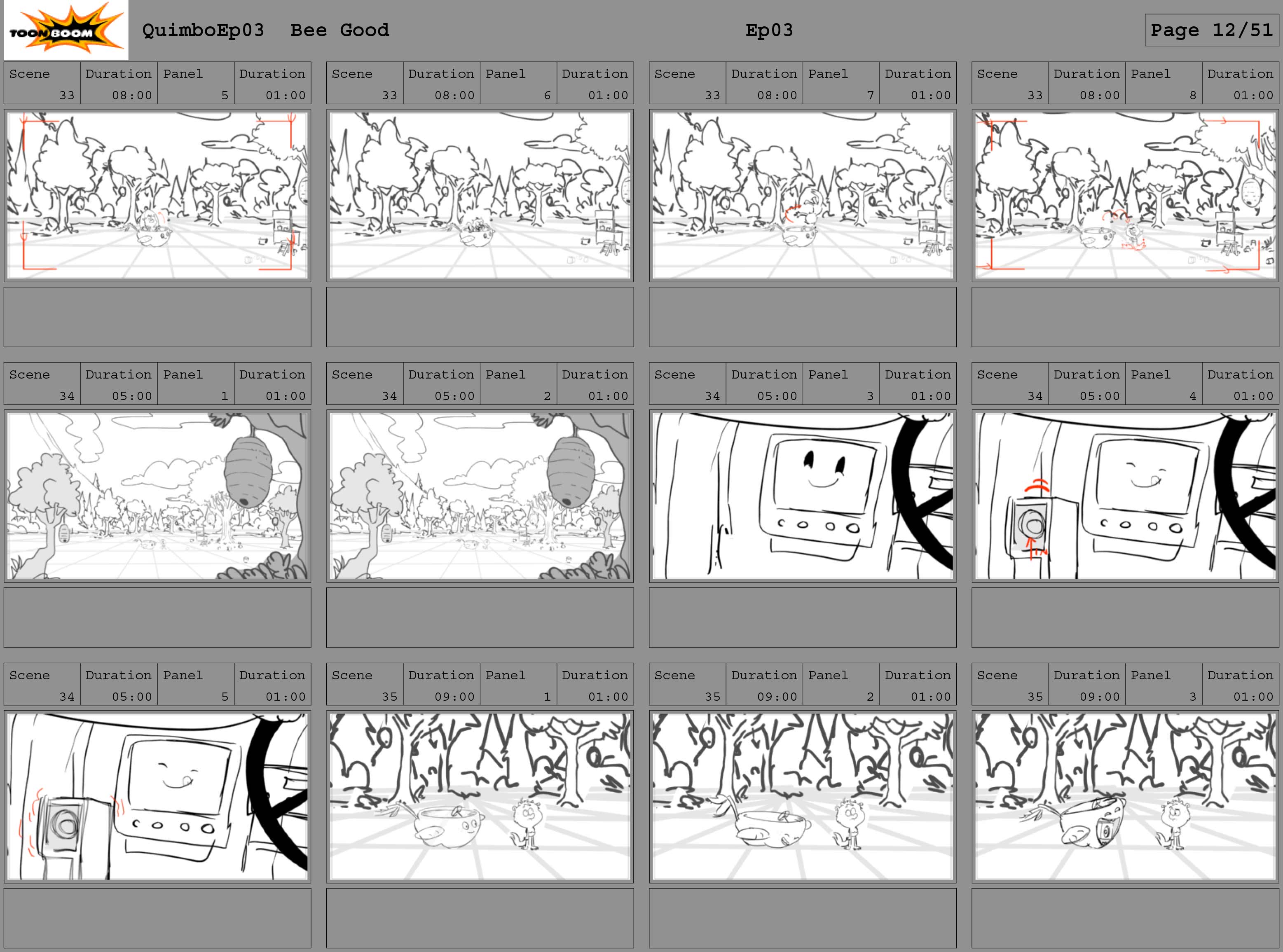 TOON BOOM

QuimboEp03 Bee Good

Ep03

Page 12/51

| Scene | Duration | Panel | Duration |
|---|---|---|---|
| 33 | 08:00 | 5 | 01:00 |

| Scene | Duration | Panel | Duration |
|---|---|---|---|
| 33 | 08:00 | 6 | 01:00 |

| Scene | Duration | Panel | Duration |
|---|---|---|---|
| 33 | 08:00 | 7 | 01:00 |

| Scene | Duration | Panel | Duration |
|---|---|---|---|
| 33 | 08:00 | 8 | 01:00 |

| Scene | Duration | Panel | Duration |
|---|---|---|---|
| 34 | 05:00 | 1 | 01:00 |

| Scene | Duration | Panel | Duration |
|---|---|---|---|
| 34 | 05:00 | 2 | 01:00 |

| Scene | Duration | Panel | Duration |
|---|---|---|---|
| 34 | 05:00 | 3 | 01:00 |

| Scene | Duration | Panel | Duration |
|---|---|---|---|
| 34 | 05:00 | 4 | 01:00 |

| Scene | Duration | Panel | Duration |
|---|---|---|---|
| 34 | 05:00 | 5 | 01:00 |

| Scene | Duration | Panel | Duration |
|---|---|---|---|
| 35 | 09:00 | 1 | 01:00 |

| Scene | Duration | Panel | Duration |
|---|---|---|---|
| 35 | 09:00 | 2 | 01:00 |

| Scene | Duration | Panel | Duration |
|---|---|---|---|
| 35 | 09:00 | 3 | 01:00 |