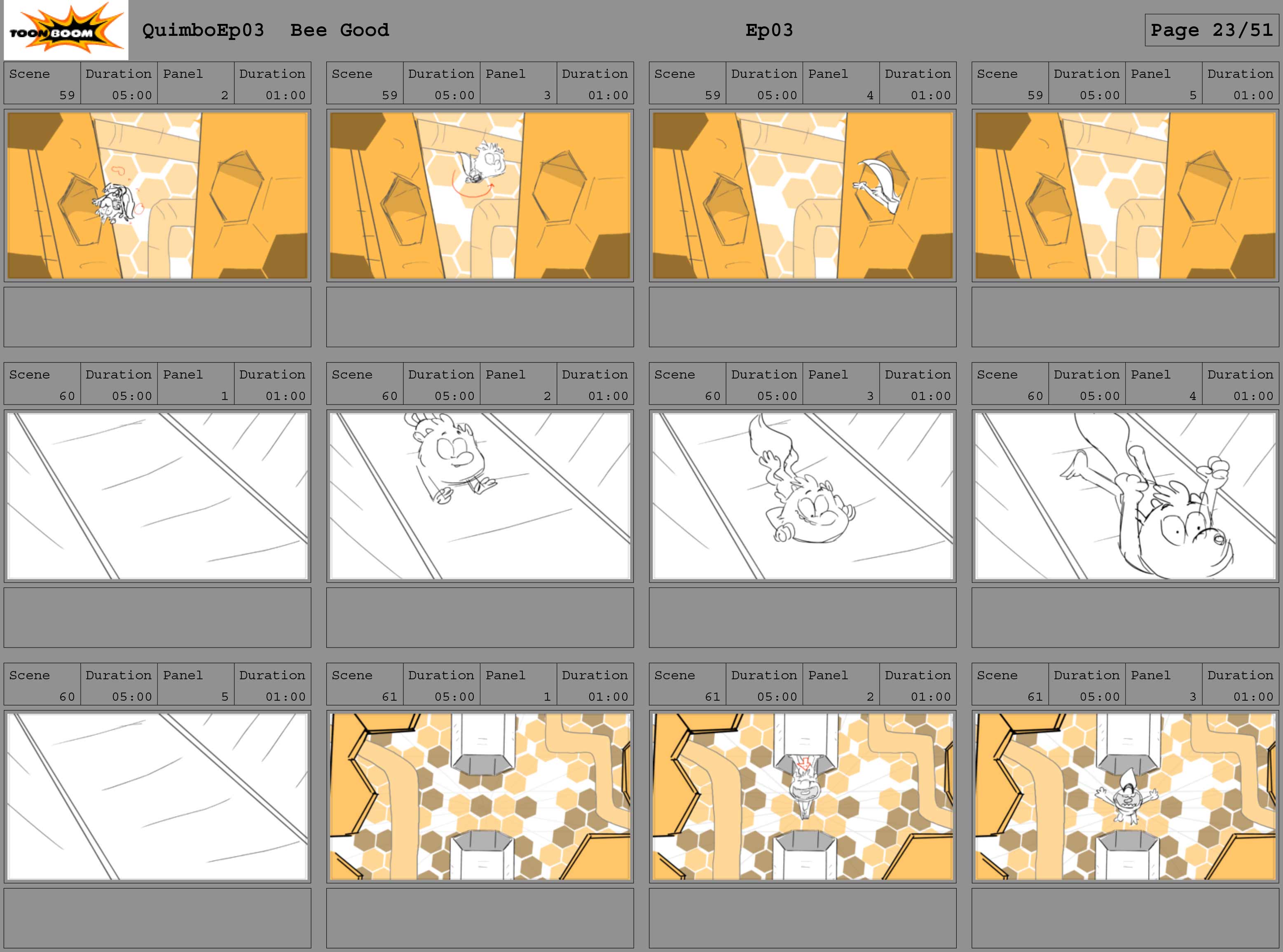 TOON BOOM QuimboEp03 Bee Good Ep03 Page 23/51

| Scene | Duration | Panel | Duration |
|---|---|---|---|
| 59 | 05:00 | 2 | 01:00 |

| Scene | Duration | Panel | Duration |
|---|---|---|---|
| 59 | 05:00 | 3 | 01:00 |

| Scene | Duration | Panel | Duration |
|---|---|---|---|
| 59 | 05:00 | 4 | 01:00 |

| Scene | Duration | Panel | Duration |
|---|---|---|---|
| 59 | 05:00 | 5 | 01:00 |

| Scene | Duration | Panel | Duration |
|---|---|---|---|
| 60 | 05:00 | 1 | 01:00 |

| Scene | Duration | Panel | Duration |
|---|---|---|---|
| 60 | 05:00 | 2 | 01:00 |

| Scene | Duration | Panel | Duration |
|---|---|---|---|
| 60 | 05:00 | 3 | 01:00 |

| Scene | Duration | Panel | Duration |
|---|---|---|---|
| 60 | 05:00 | 4 | 01:00 |

| Scene | Duration | Panel | Duration |
|---|---|---|---|
| 60 | 05:00 | 5 | 01:00 |

| Scene | Duration | Panel | Duration |
|---|---|---|---|
| 61 | 05:00 | 1 | 01:00 |

| Scene | Duration | Panel | Duration |
|---|---|---|---|
| 61 | 05:00 | 2 | 01:00 |

| Scene | Duration | Panel | Duration |
|---|---|---|---|
| 61 | 05:00 | 3 | 01:00 |