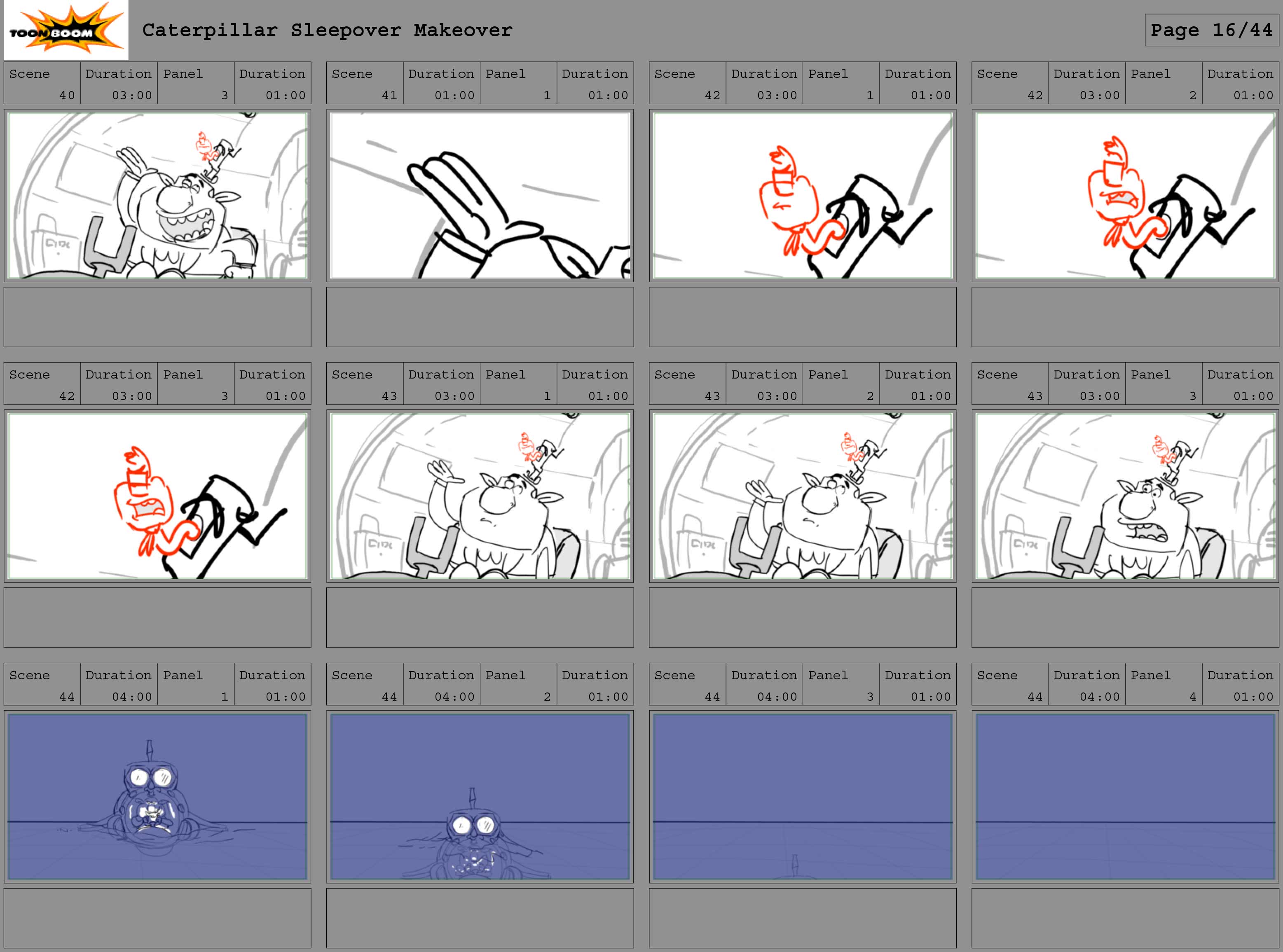 TOON BOOM

Caterpillar Sleepover Makeover

Page 16/44

| Scene | Duration | Panel | Duration |
|---|---|---|---|
| 40 | 03:00 | 3 | 01:00 |

| Scene | Duration | Panel | Duration |
|---|---|---|---|
| 41 | 01:00 | 1 | 01:00 |

| Scene | Duration | Panel | Duration |
|---|---|---|---|
| 42 | 03:00 | 1 | 01:00 |

| Scene | Duration | Panel | Duration |
|---|---|---|---|
| 42 | 03:00 | 2 | 01:00 |

| Scene | Duration | Panel | Duration |
|---|---|---|---|
| 42 | 03:00 | 3 | 01:00 |

| Scene | Duration | Panel | Duration |
|---|---|---|---|
| 43 | 03:00 | 1 | 01:00 |

| Scene | Duration | Panel | Duration |
|---|---|---|---|
| 43 | 03:00 | 2 | 01:00 |

| Scene | Duration | Panel | Duration |
|---|---|---|---|
| 43 | 03:00 | 3 | 01:00 |

| Scene | Duration | Panel | Duration |
|---|---|---|---|
| 44 | 04:00 | 1 | 01:00 |

| Scene | Duration | Panel | Duration |
|---|---|---|---|
| 44 | 04:00 | 2 | 01:00 |

| Scene | Duration | Panel | Duration |
|---|---|---|---|
| 44 | 04:00 | 3 | 01:00 |

| Scene | Duration | Panel | Duration |
|---|---|---|---|
| 44 | 04:00 | 4 | 01:00 |