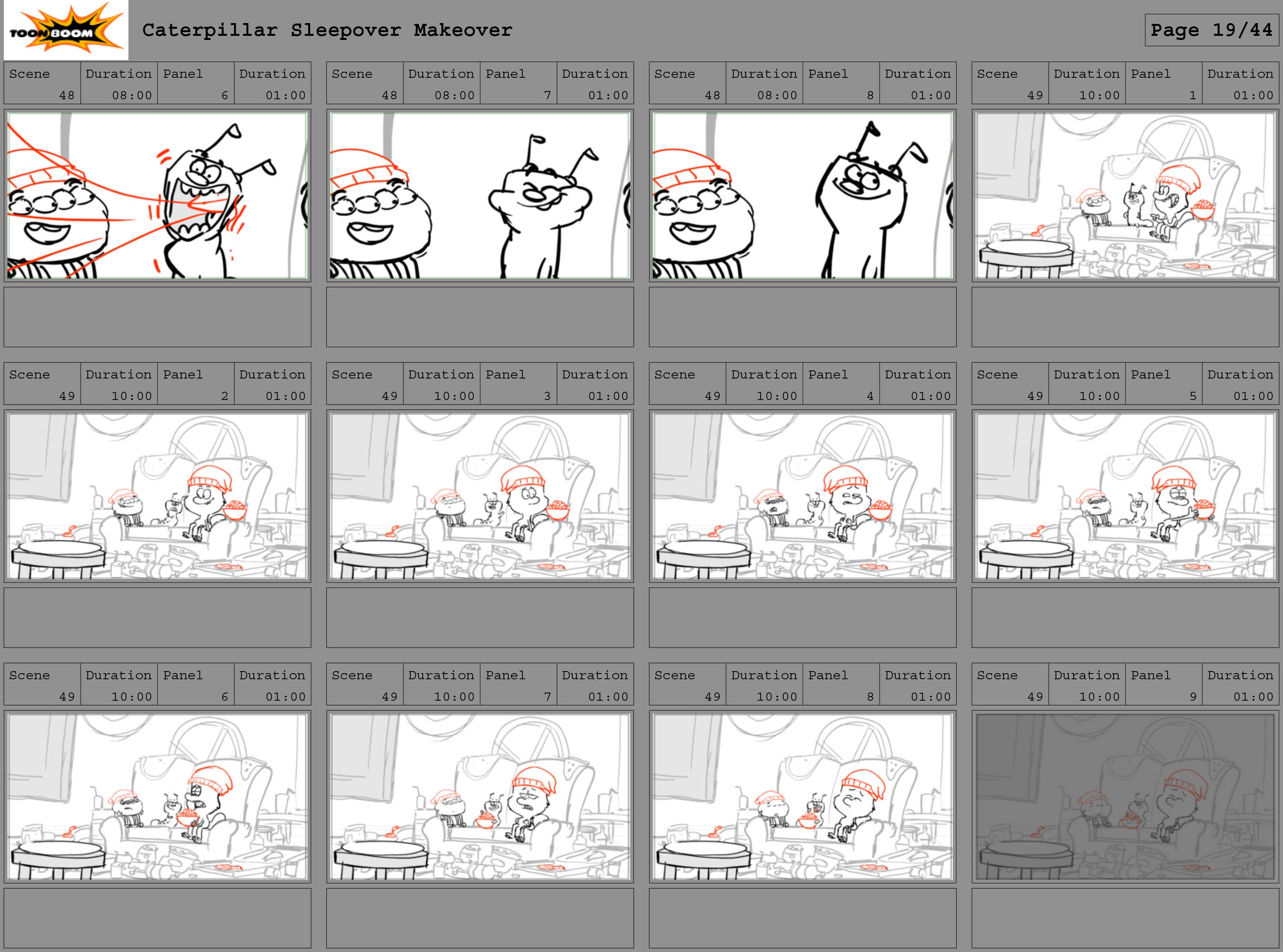 TOON BOOM

Caterpillar Sleepover Makeover

Page 19/44

| Scene | Duration | Panel | Duration |
|---|---|---|---|
| 48 | 08:00 | 6 | 01:00 |

| Scene | Duration | Panel | Duration |
|---|---|---|---|
| 48 | 08:00 | 7 | 01:00 |

| Scene | Duration | Panel | Duration |
|---|---|---|---|
| 48 | 08:00 | 8 | 01:00 |

| Scene | Duration | Panel | Duration |
|---|---|---|---|
| 49 | 10:00 | 1 | 01:00 |

| Scene | Duration | Panel | Duration |
|---|---|---|---|
| 49 | 10:00 | 2 | 01:00 |

| Scene | Duration | Panel | Duration |
|---|---|---|---|
| 49 | 10:00 | 3 | 01:00 |

| Scene | Duration | Panel | Duration |
|---|---|---|---|
| 49 | 10:00 | 4 | 01:00 |

| Scene | Duration | Panel | Duration |
|---|---|---|---|
| 49 | 10:00 | 5 | 01:00 |

| Scene | Duration | Panel | Duration |
|---|---|---|---|
| 49 | 10:00 | 6 | 01:00 |

| Scene | Duration | Panel | Duration |
|---|---|---|---|
| 49 | 10:00 | 7 | 01:00 |

| Scene | Duration | Panel | Duration |
|---|---|---|---|
| 49 | 10:00 | 8 | 01:00 |

| Scene | Duration | Panel | Duration |
|---|---|---|---|
| 49 | 10:00 | 9 | 01:00 |