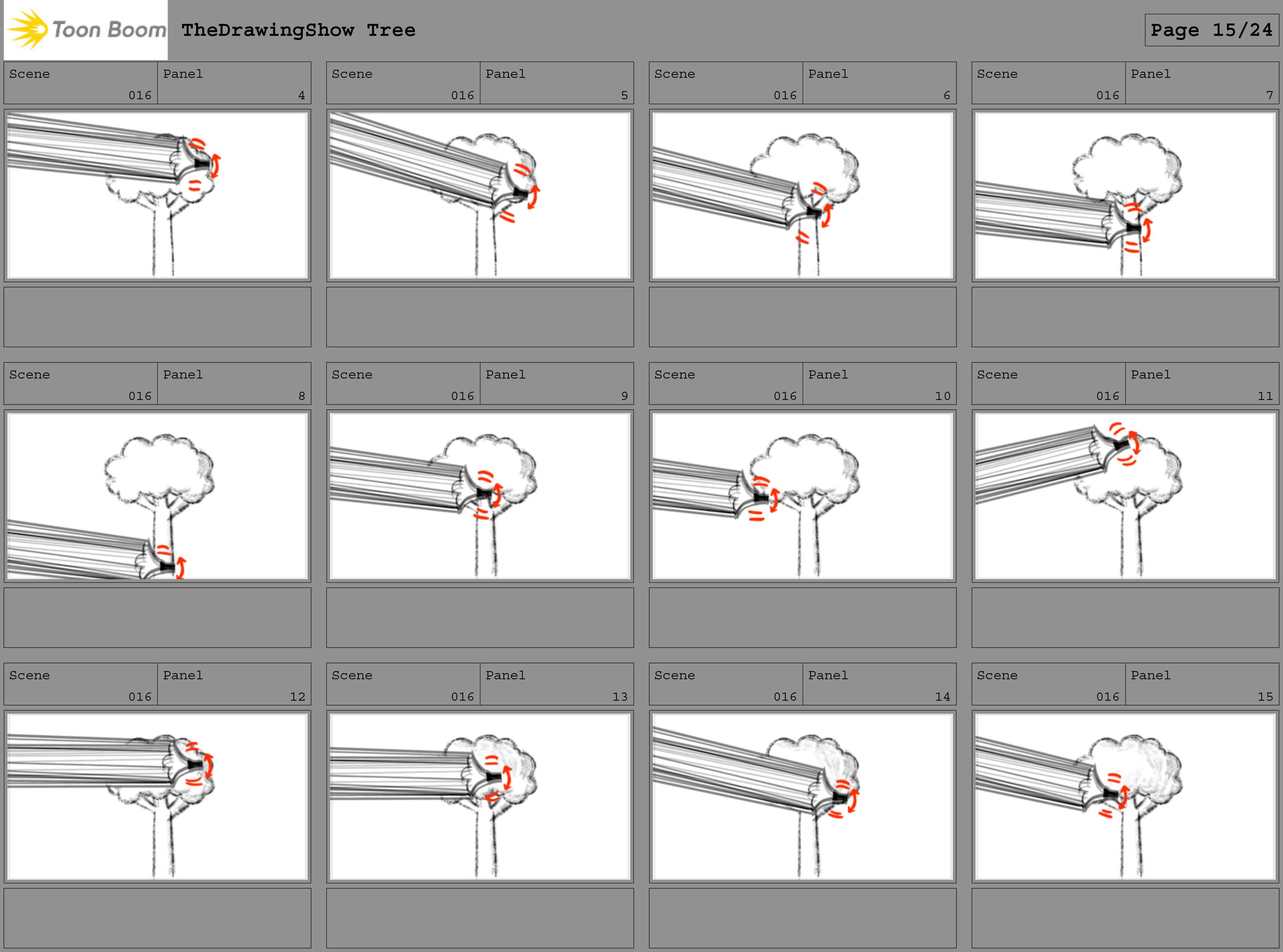 Toon Boom TheDrawingShow Tree

Page 15/24

Scene 016 Panel 4

Scene 016 Panel 5

Scene 016 Panel 6

Scene 016 Panel 7

Scene 016 Panel 8

Scene 016 Panel 9

Scene 016 Panel 10

Scene 016 Panel 11

Scene 016 Panel 12

Scene 016 Panel 13

Scene 016 Panel 14

Scene 016 Panel 15