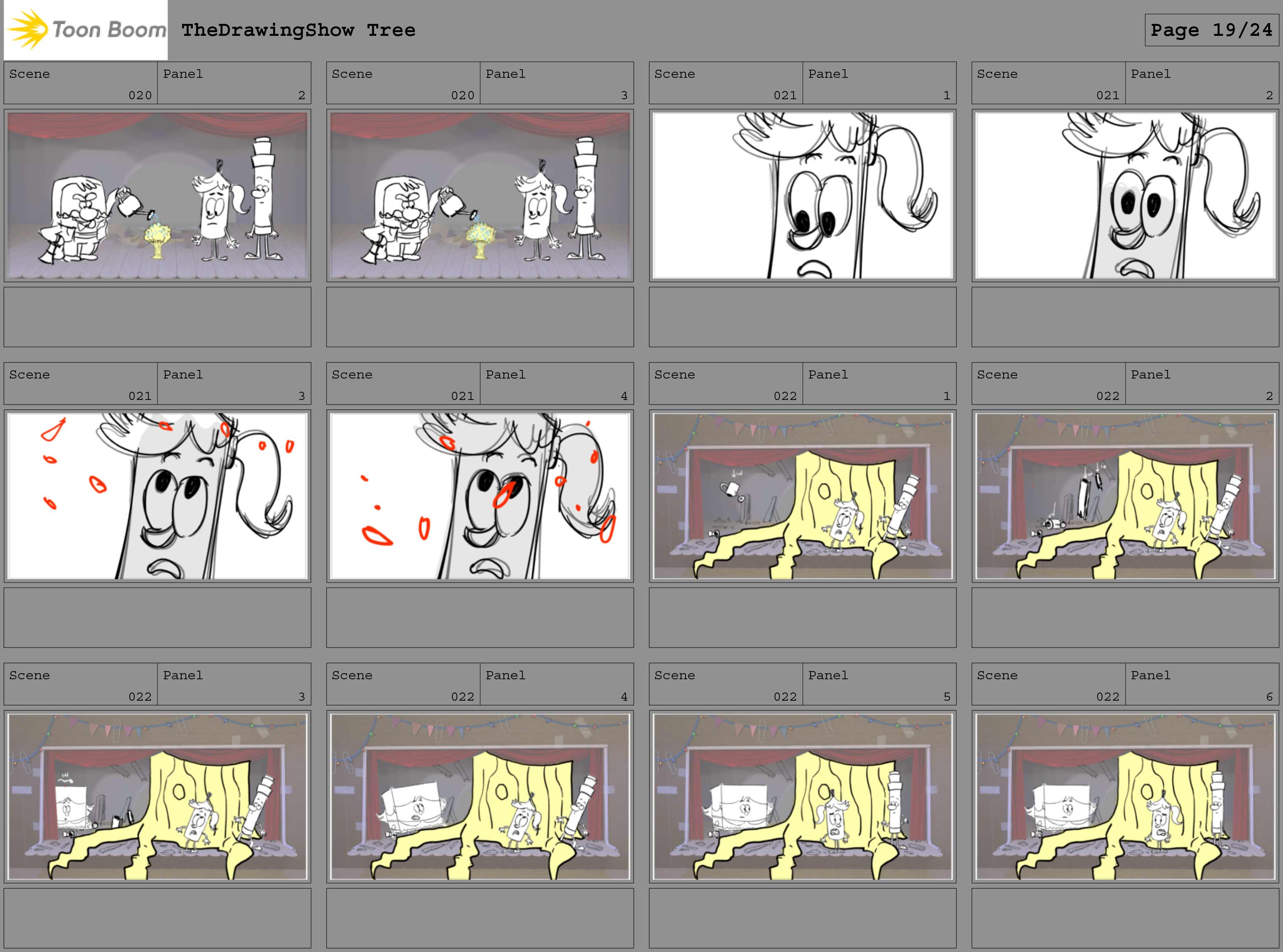 Toon Boom TheDrawingShow Tree

Page 19/24

Scene 020 Panel 2

Scene 020 Panel 3

Scene 021 Panel 1

Scene 021 Panel 2

Scene 021 Panel 3

Scene 021 Panel 4

Scene 022 Panel 1

Scene 022 Panel 2

Scene 022 Panel 3

Scene 022 Panel 4

Scene 022 Panel 5

Scene 022 Panel 6