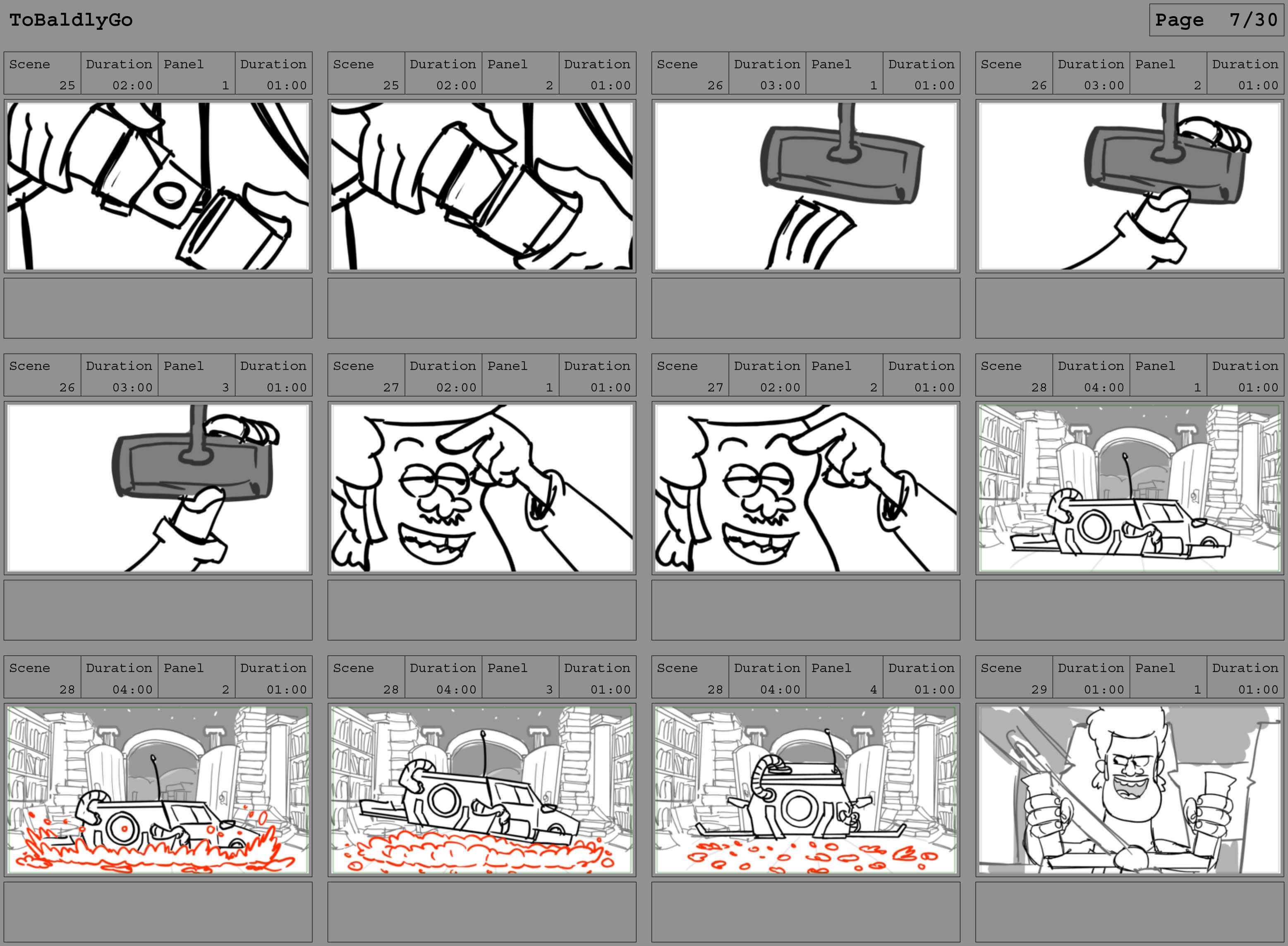 ToBaldlyGo

Page 7/30

| Scene | Duration | Panel | Duration |
|---|---|---|---|
| 25 | 02:00 | 1 | 01:00 |

| Scene | Duration | Panel | Duration |
|---|---|---|---|
| 25 | 02:00 | 2 | 01:00 |

| Scene | Duration | Panel | Duration |
|---|---|---|---|
| 26 | 03:00 | 1 | 01:00 |

| Scene | Duration | Panel | Duration |
|---|---|---|---|
| 26 | 03:00 | 2 | 01:00 |

| Scene | Duration | Panel | Duration |
|---|---|---|---|
| 26 | 03:00 | 3 | 01:00 |

| Scene | Duration | Panel | Duration |
|---|---|---|---|
| 27 | 02:00 | 1 | 01:00 |

| Scene | Duration | Panel | Duration |
|---|---|---|---|
| 27 | 02:00 | 2 | 01:00 |

| Scene | Duration | Panel | Duration |
|---|---|---|---|
| 28 | 04:00 | 1 | 01:00 |

| Scene | Duration | Panel | Duration |
|---|---|---|---|
| 28 | 04:00 | 2 | 01:00 |

| Scene | Duration | Panel | Duration |
|---|---|---|---|
| 28 | 04:00 | 3 | 01:00 |

| Scene | Duration | Panel | Duration |
|---|---|---|---|
| 28 | 04:00 | 4 | 01:00 |

| Scene | Duration | Panel | Duration |
|---|---|---|---|
| 29 | 01:00 | 1 | 01:00 |