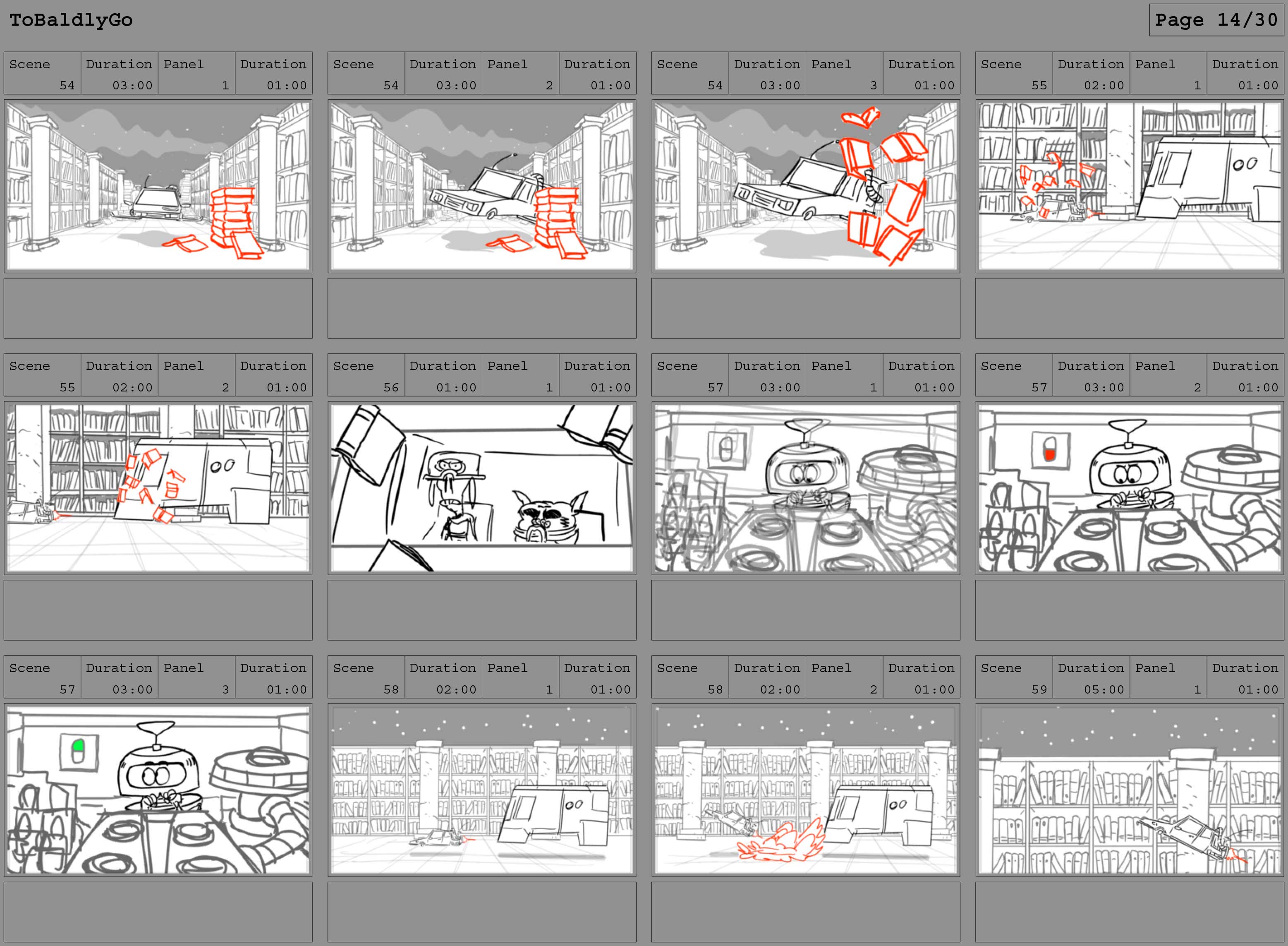 ToBaldlyGo

Page 14/30

| Scene | Duration | Panel | Duration |
|---|---|---|---|
| 54 | 03:00 | 1 | 01:00 |

| Scene | Duration | Panel | Duration |
|---|---|---|---|
| 54 | 03:00 | 2 | 01:00 |

| Scene | Duration | Panel | Duration |
|---|---|---|---|
| 54 | 03:00 | 3 | 01:00 |

| Scene | Duration | Panel | Duration |
|---|---|---|---|
| 55 | 02:00 | 1 | 01:00 |

| Scene | Duration | Panel | Duration |
|---|---|---|---|
| 55 | 02:00 | 2 | 01:00 |

| Scene | Duration | Panel | Duration |
|---|---|---|---|
| 56 | 01:00 | 1 | 01:00 |

| Scene | Duration | Panel | Duration |
|---|---|---|---|
| 57 | 03:00 | 1 | 01:00 |

| Scene | Duration | Panel | Duration |
|---|---|---|---|
| 57 | 03:00 | 2 | 01:00 |

| Scene | Duration | Panel | Duration |
|---|---|---|---|
| 57 | 03:00 | 3 | 01:00 |

| Scene | Duration | Panel | Duration |
|---|---|---|---|
| 58 | 02:00 | 1 | 01:00 |

| Scene | Duration | Panel | Duration |
|---|---|---|---|
| 58 | 02:00 | 2 | 01:00 |

| Scene | Duration | Panel | Duration |
|---|---|---|---|
| 59 | 05:00 | 1 | 01:00 |