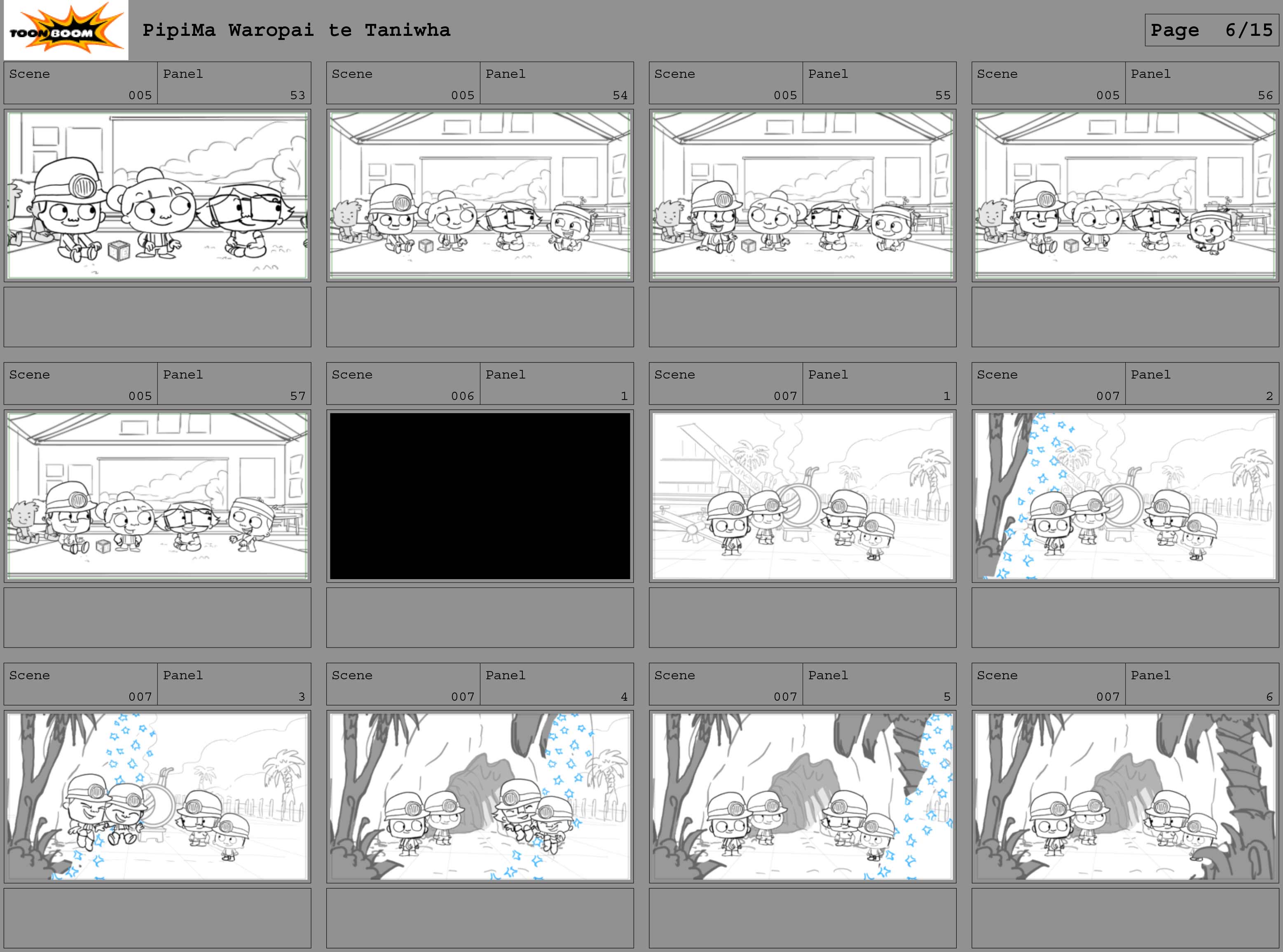 TOON BOOM

PipiMa Waropai te Taniwha

Page 6/15

Scene 005 Panel 53

Scene 005 Panel 54

Scene 005 Panel 55

Scene 005 Panel 56

Scene 005 Panel 57

Scene 006 Panel 1

Scene 007 Panel 1

Scene 007 Panel 2

Scene 007 Panel 3

Scene 007 Panel 4

Scene 007 Panel 5

Scene 007 Panel 6