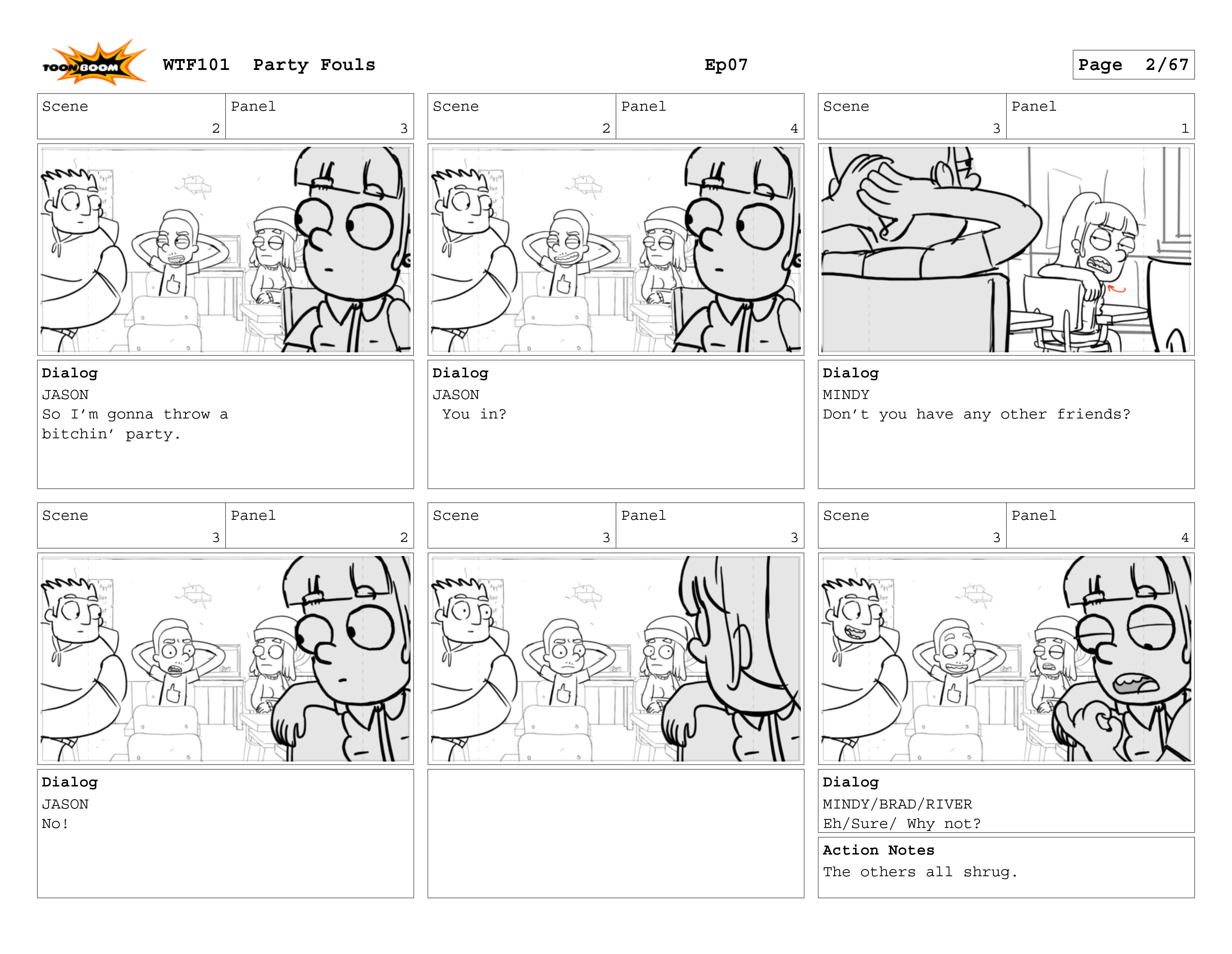 TOON BOOM WTF101 Party Fouls Ep07 Page 2/67

Scene 2 Panel 3

Dialog
JASON
So I'm gonna throw a bitchin' party.

Scene 2 Panel 4

Dialog
JASON
You in?

Scene 3 Panel 1

Dialog
MINDY
Don't you have any other friends?

Scene 3 Panel 2

Dialog
JASON
No!

Scene 3 Panel 3

Scene 3 Panel 4

Dialog
MINDY/BRAD/RIVER
Eh/Sure/ Why not?

Action Notes
The others all shrug.